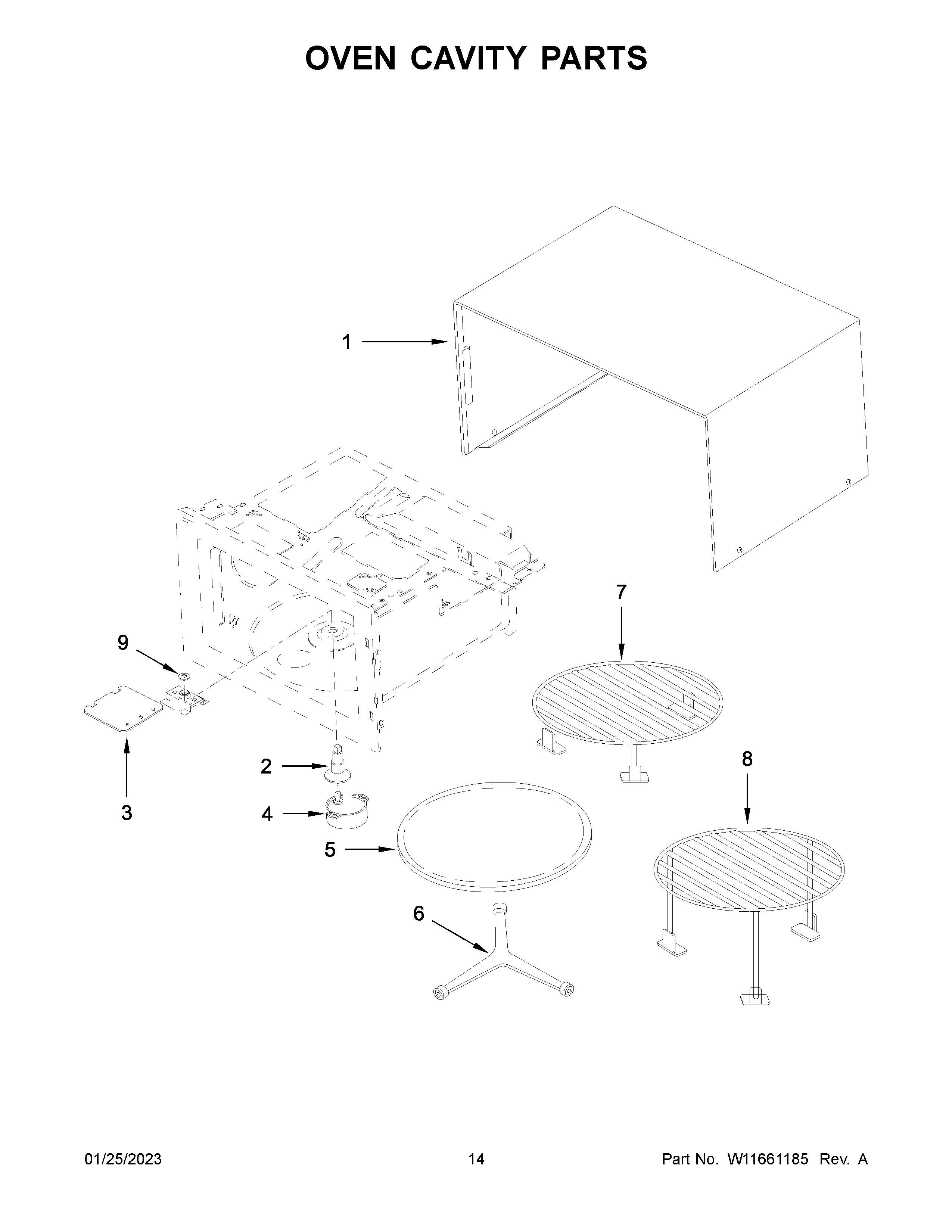 OVEN CAVITY PARTS

1

7

9

2

8

3

4

5

6

01/25/2023

14

Part No. W11661185 Rev. A