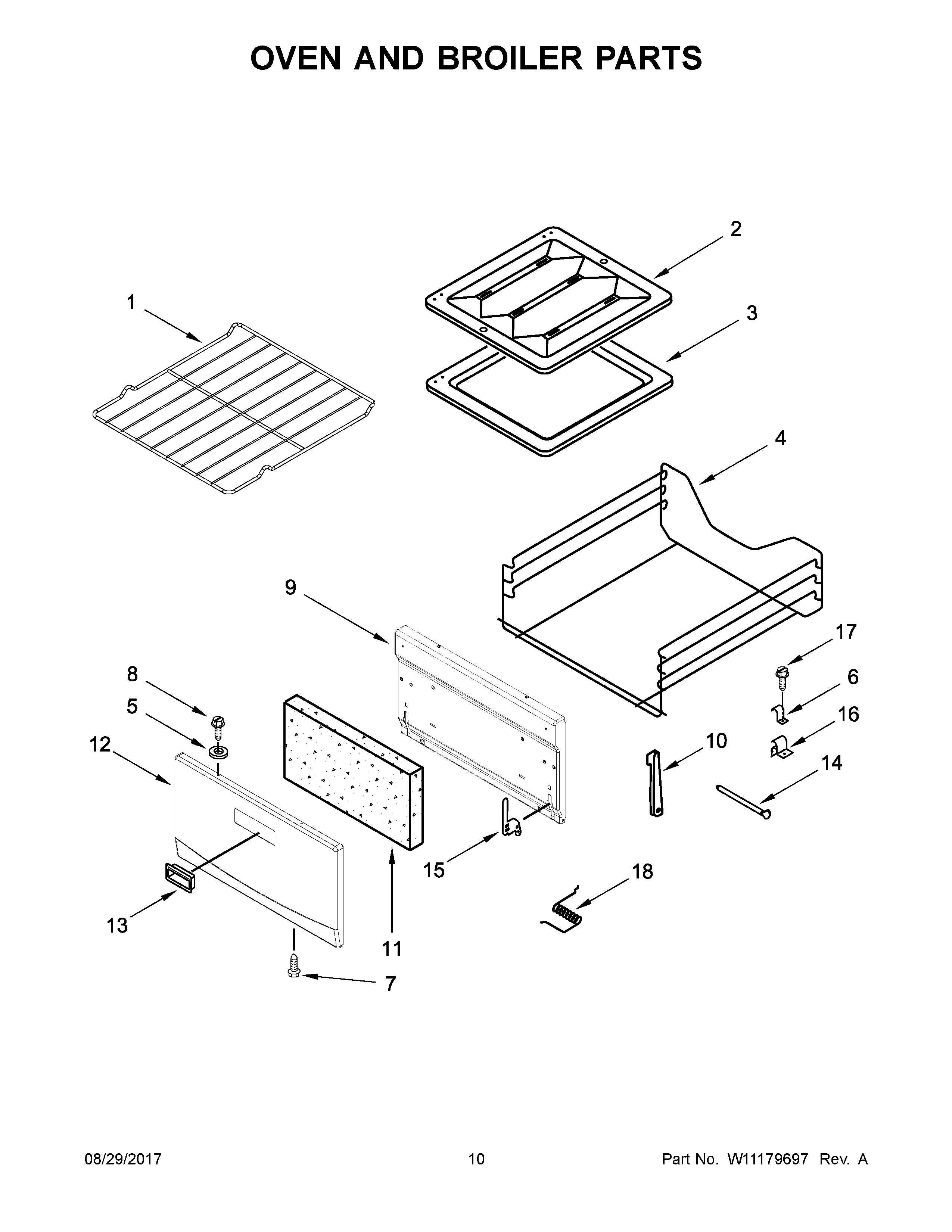 OVEN AND BROILER PARTS

2

1

3

4

9

17

8

6

5

16

12

10

14

15

18

13

11

7

08/29/2017 10 Part No. W11179697 Rev. A