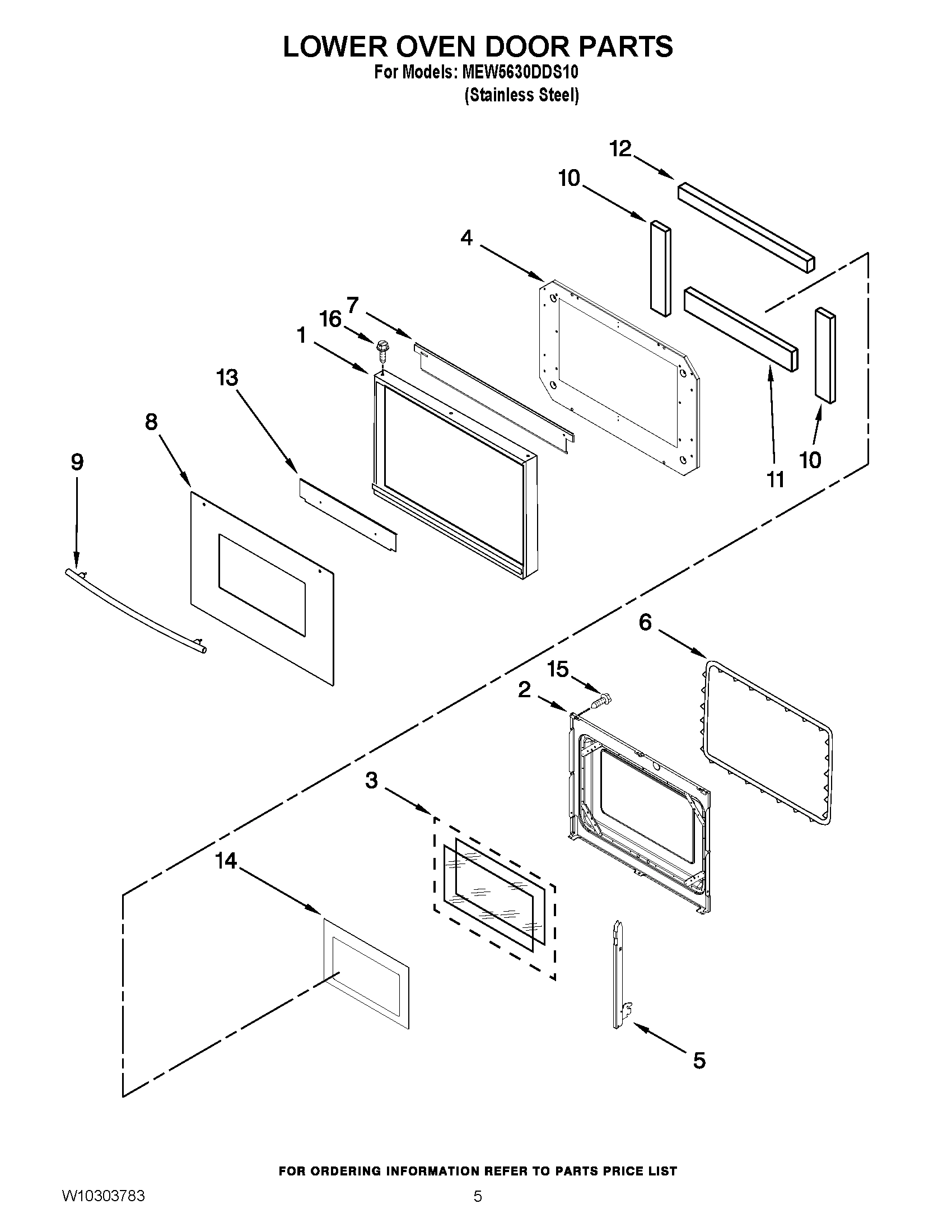 LOWER OVEN DOOR PARTS
For Models: MEW5630DDS10
(Stainless Steel)

12
10
4
7
16
1
13
8
9
11
10
6
15
2
3
14
5

FOR ORDERING INFORMATION REFER TO PARTS PRICE LIST

W10303783

5