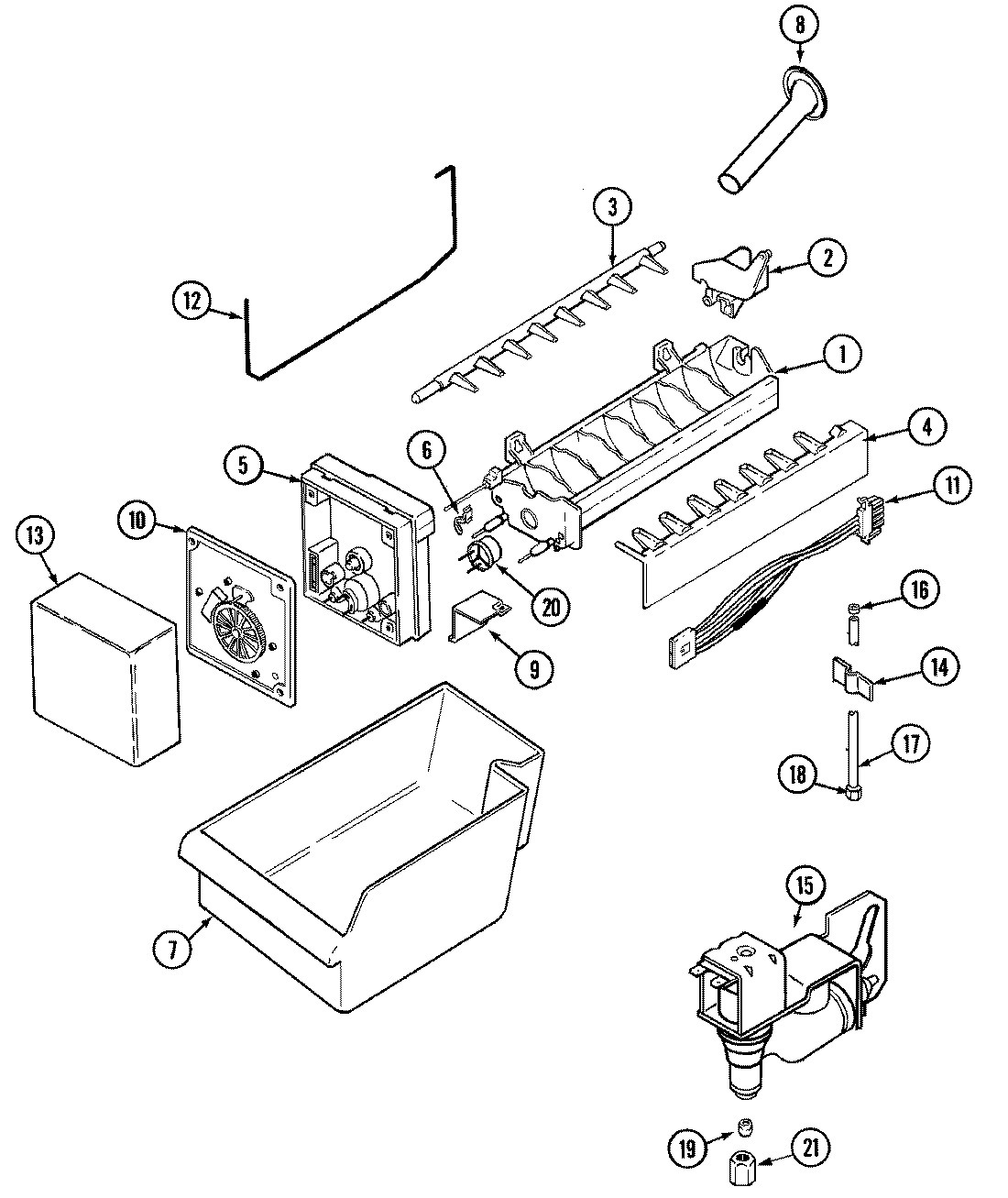 8
3
2
12
1
4
6
5
11
13
10
20
16
9
14
17
18
7
15
19
21