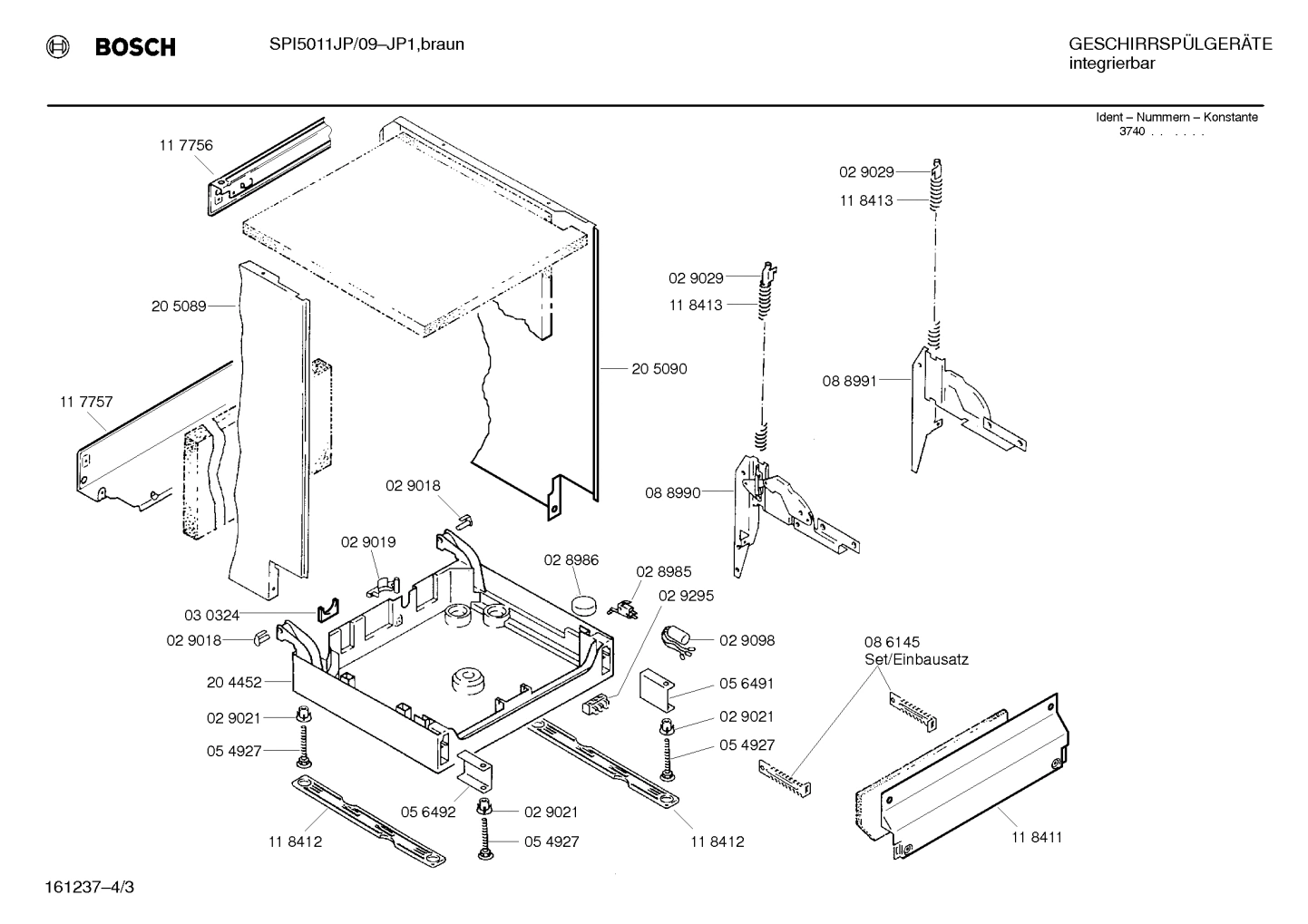 BOSCH

SPI5011JP/09–JP1,braun

GESCHIRRSPÜLGERÄTE
integrierbar

Ident – Nummern – Konstante
3740 . . . . . .

11 7756
20 5089
11 7757
20 5090
02 9029
11 8413
02 9029
11 8413
08 8991
08 8990
02 9018
02 9019
02 8986
02 8985
02 9295
03 0324
02 9018
02 9098
20 4452
05 6491
02 9021
02 9021
05 4927
05 4927
08 6145
Set/Einbausatz
05 6492
02 9021
05 4927
11 8412
11 8412
11 8411

161237–4/3