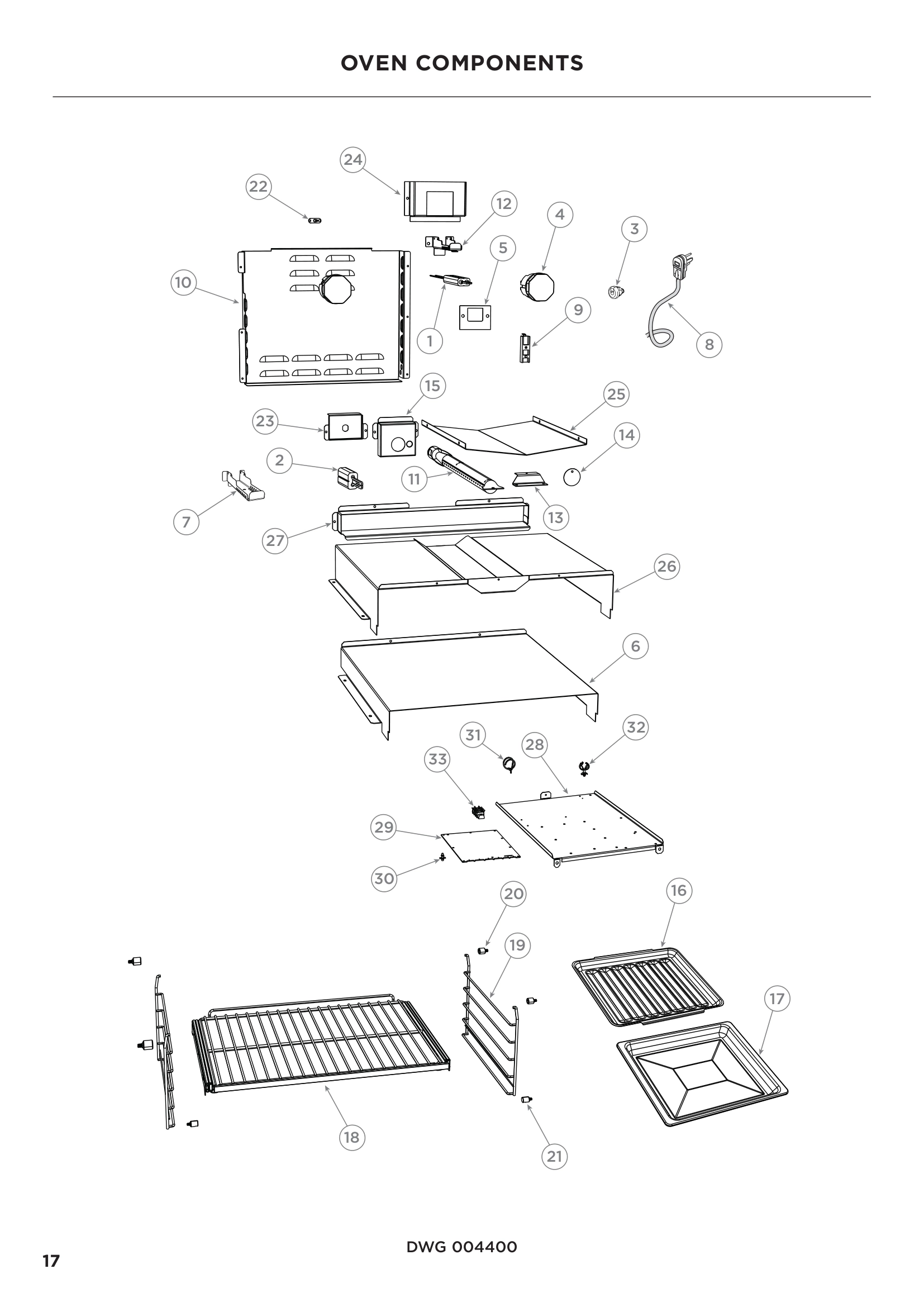 OVEN COMPONENTS

24
22
12
4
3
5
10
9
1
8
15
25
23
14
2
11
7
13
27
26
6
31
32
28
33
29
30
20
16
19
17
18
21

DWG 004400

17