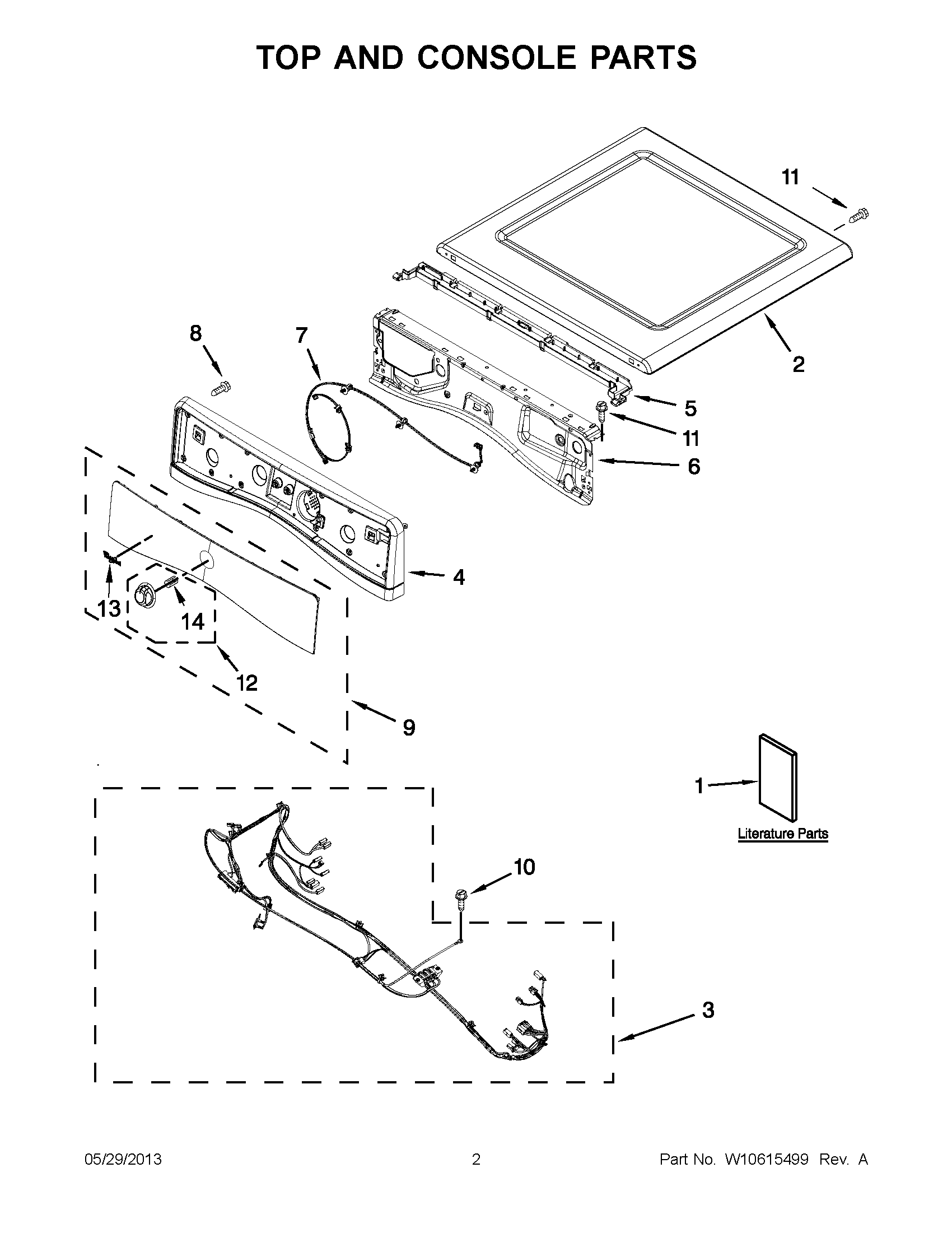 TOP AND CONSOLE PARTS

11

8

7

2

5

11

6

4

13

14

12

9

1

Literature Parts

10

3

05/29/2013 2 Part No. W10615499 Rev. A