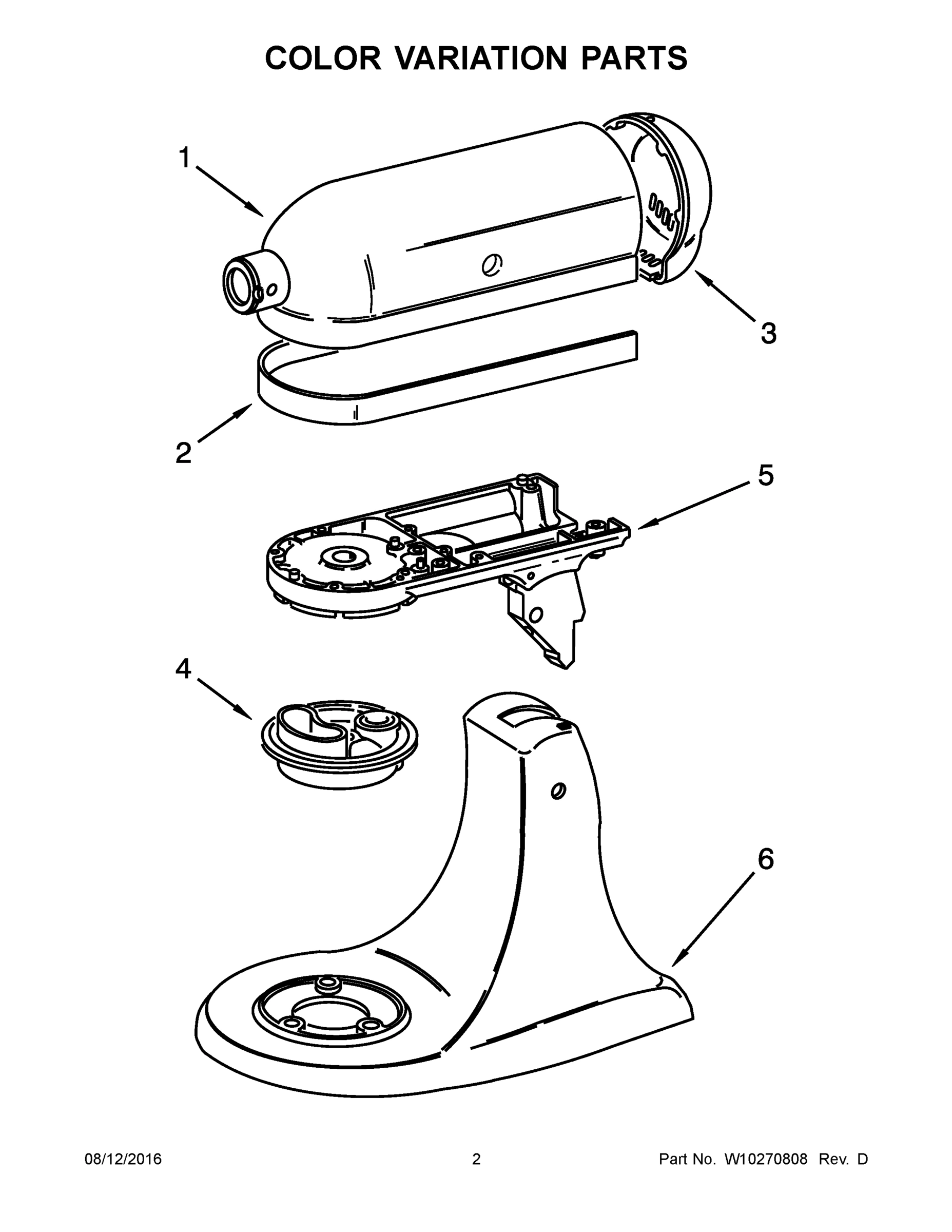 COLOR VARIATION PARTS

1

3

2

5

4

6

08/12/2016

2

Part No. W10270808 Rev. D