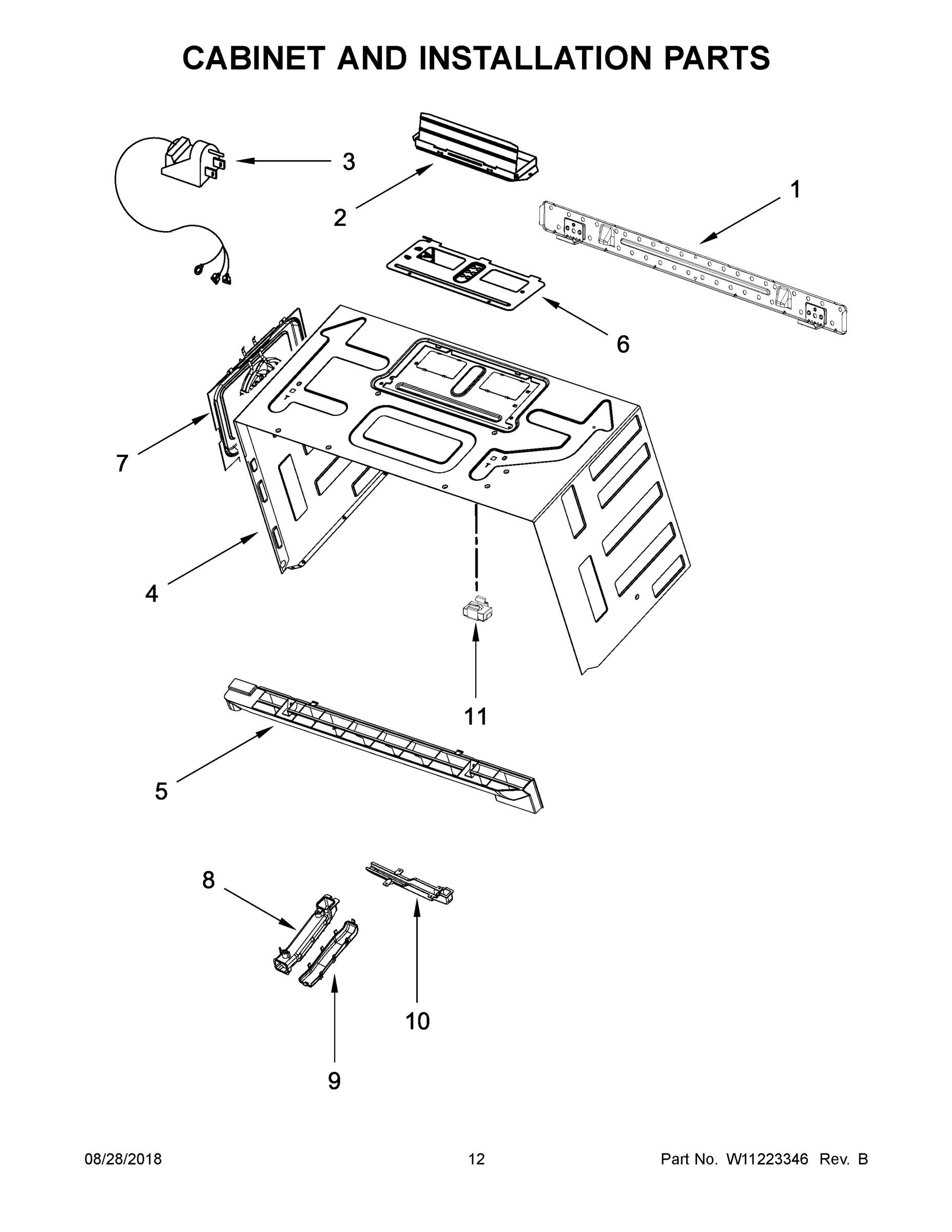 CABINET AND INSTALLATION PARTS

3

2

1

6

7

4

11

5

8

10

9

08/28/2018

12

Part No. W11223346 Rev. B