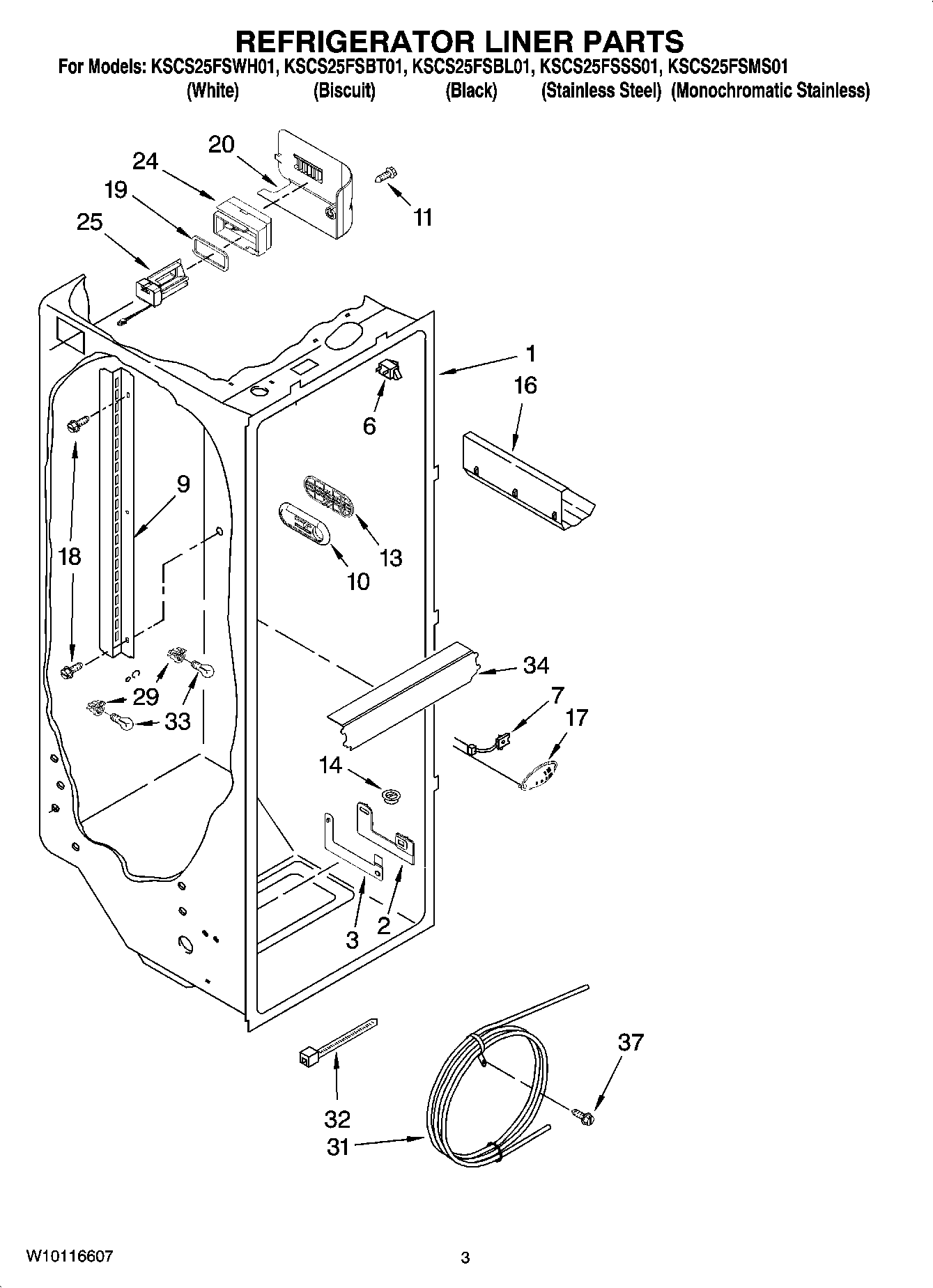 REFRIGERATOR LINER PARTS

For Models: KSCS25FSWH01, KSCS25FSBT01, KSCS25FSBL01, KSCS25FSSS01, KSCS25FSMS01
(White) (Biscuit) (Black) (Stainless Steel) (Monochromatic Stainless)

20
24
19
25
11
1
16
6
9
18
13
10
34
7
17
29
33
14
3
2
37
32
31

W10116607

3