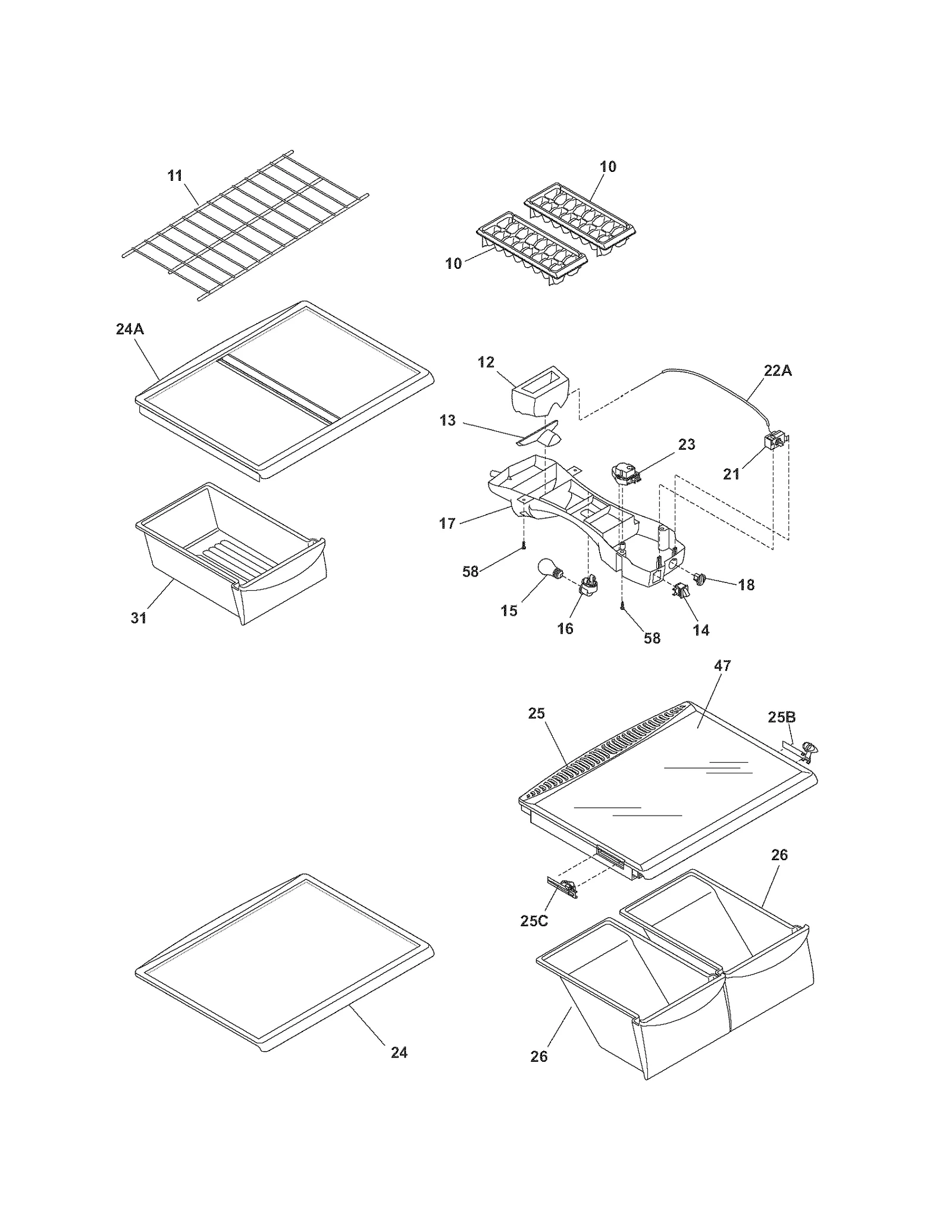 11
10
10
24A
12
22A
13
23
21
17
58
18
15
16
58
14
31
47
25
25B
26
25C
24
26