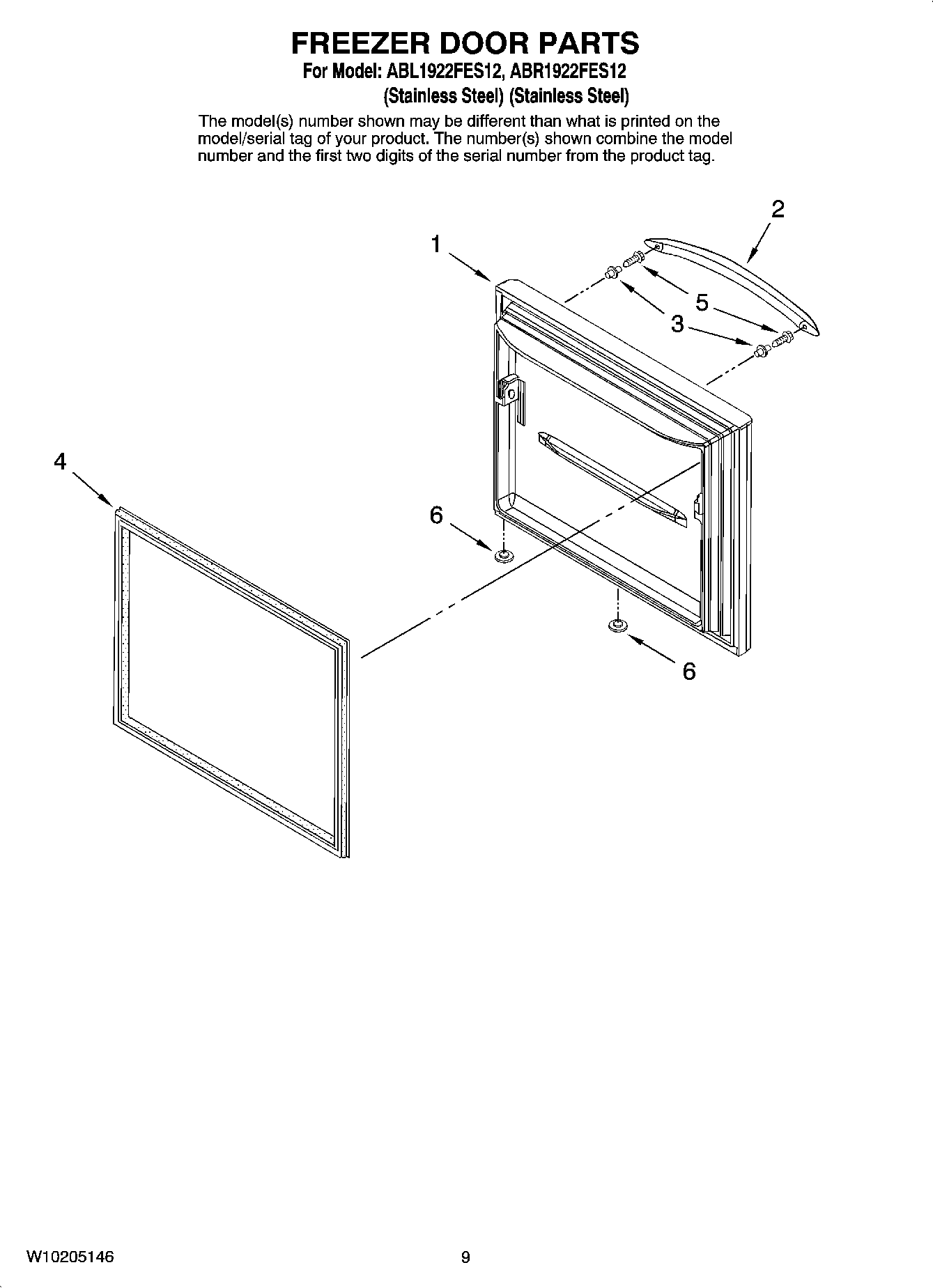 FREEZER DOOR PARTS

For Model: ABL1922FES12, ABR1922FES12
(Stainless Steel) (Stainless Steel)

The model(s) number shown may be different than what is printed on the model/serial tag of your product. The number(s) shown combine the model number and the first two digits of the serial number from the product tag.

2
1
5
3
4
6
6

W10205146
9