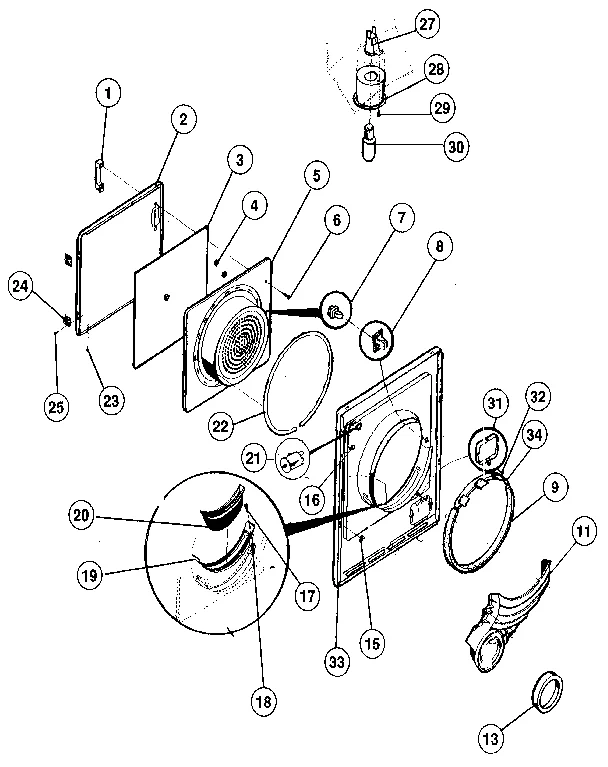 27
28
29
30
1
2
3
4
5
6
7
8
24
25
23
22
21
16
31
32
34
9
11
20
19
17
18
33
15
13