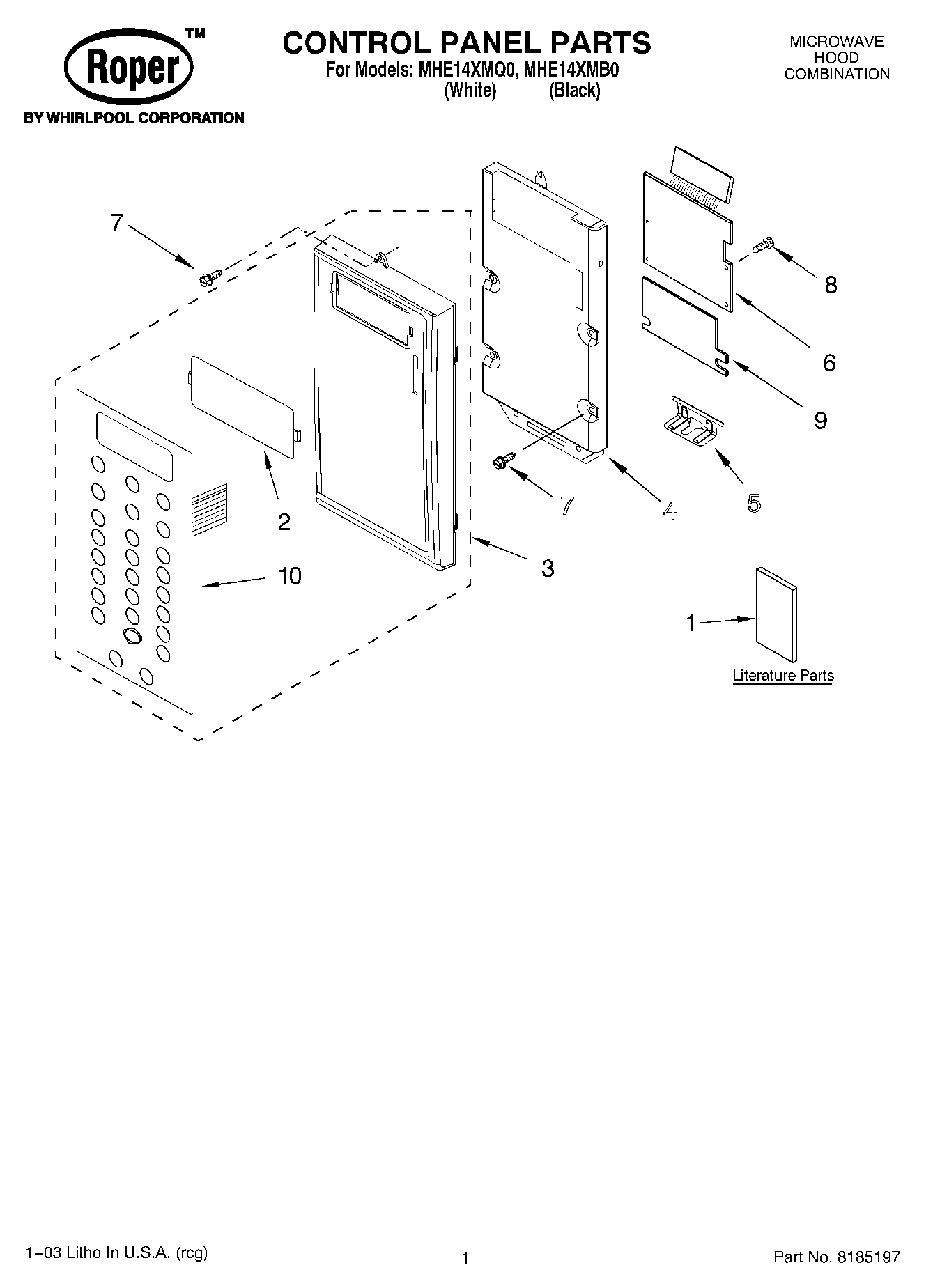 Roper™
BY WHIRLPOOL CORPORATION

CONTROL PANEL PARTS
For Models: MHE14XMQ0, MHE14XMB0
(White) (Black)

MICROWAVE
HOOD
COMBINATION

7
8
6
9
2
7
4
5
10
3
1
Literature Parts

1–03 Litho In U.S.A. (rcg)
1
Part No. 8185197