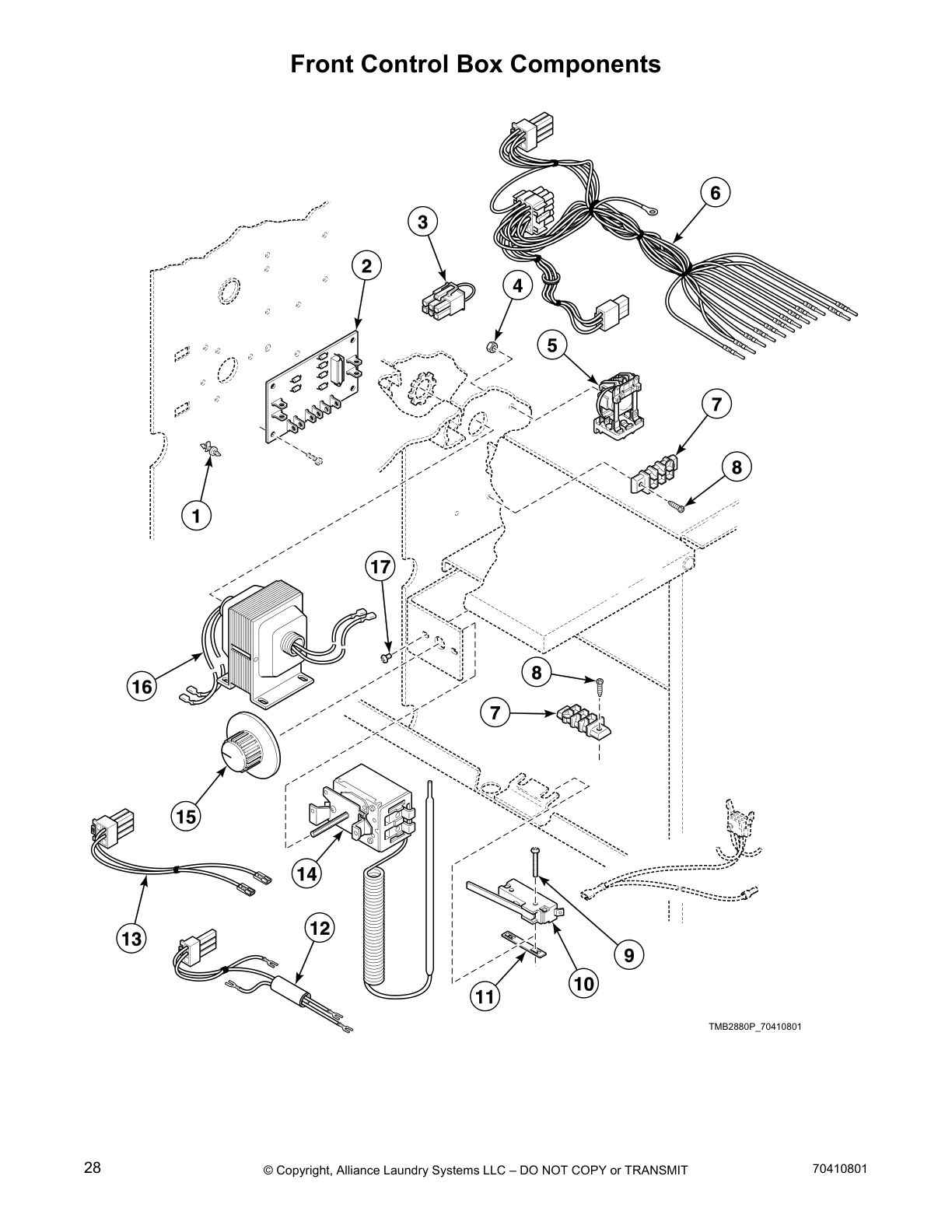 Front Control Box Components

6
3
2
4
5
7
8
1
17
16
8
7
15
14
13
12
9
10
11

TMB2880P_70410801

28

© Copyright, Alliance Laundry Systems LLC – DO NOT COPY or TRANSMIT

70410801