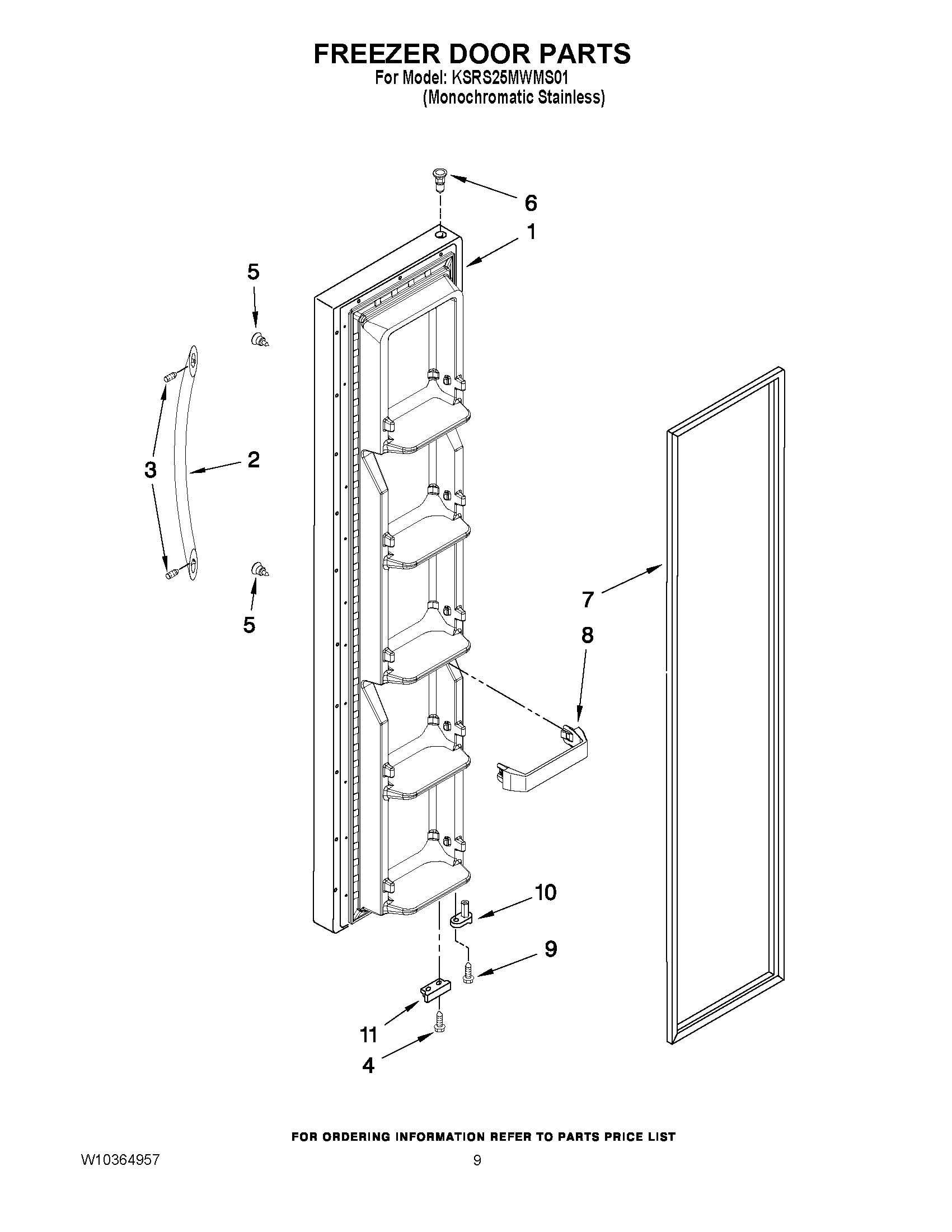 FREEZER DOOR PARTS
For Model: KSRS25MWMS01
(Monochromatic Stainless)

6
1
5
3
2
5
7
8
10
9
11
4

FOR ORDERING INFORMATION REFER TO PARTS PRICE LIST

W10364957

9