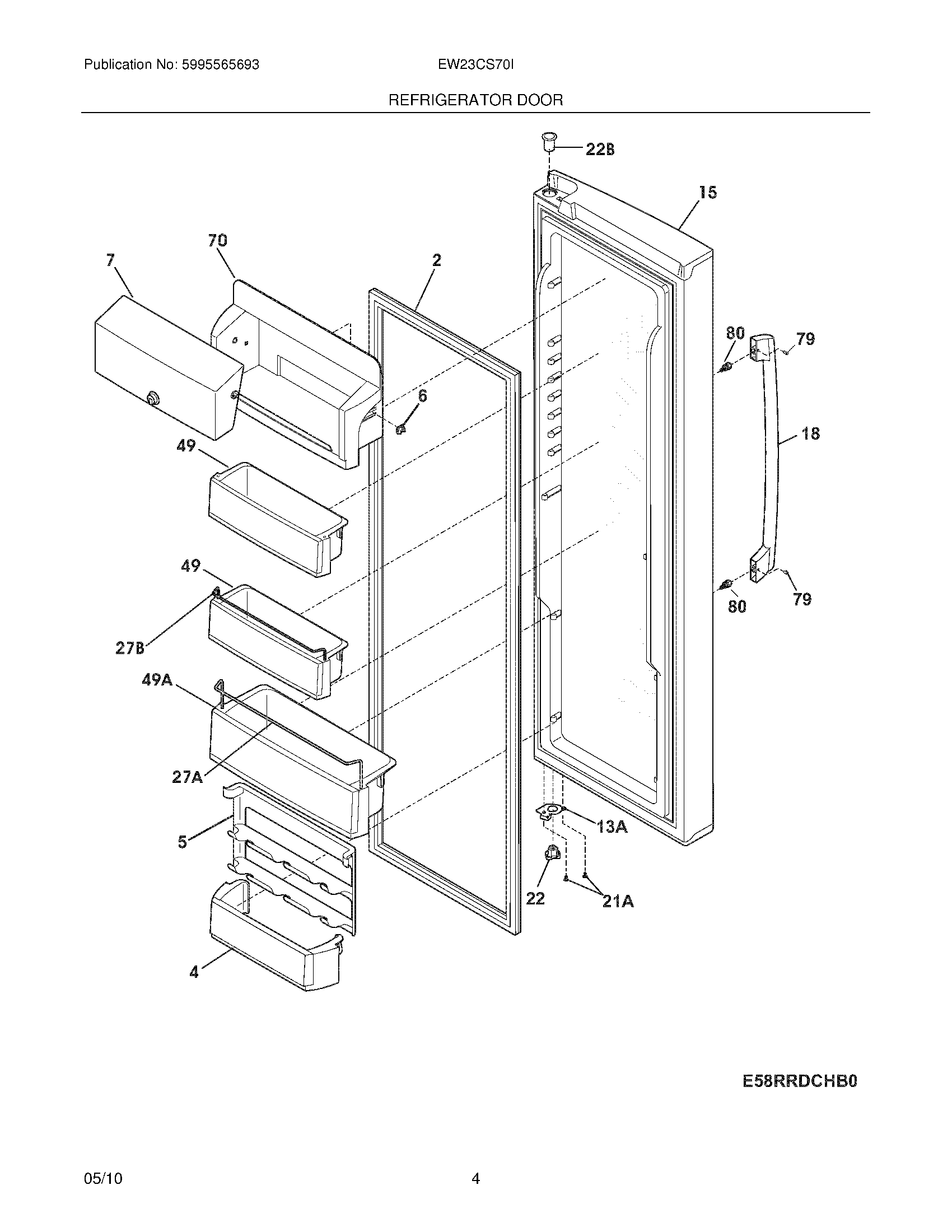 Publication No: 5995565693

EW23CS70I

REFRIGERATOR DOOR

22B

15

70

7

2

80

79

6

18

49

49

80

79

27B

49A

27A

13A

5

22

21A

4

E58RRDCHB0

05/10

4