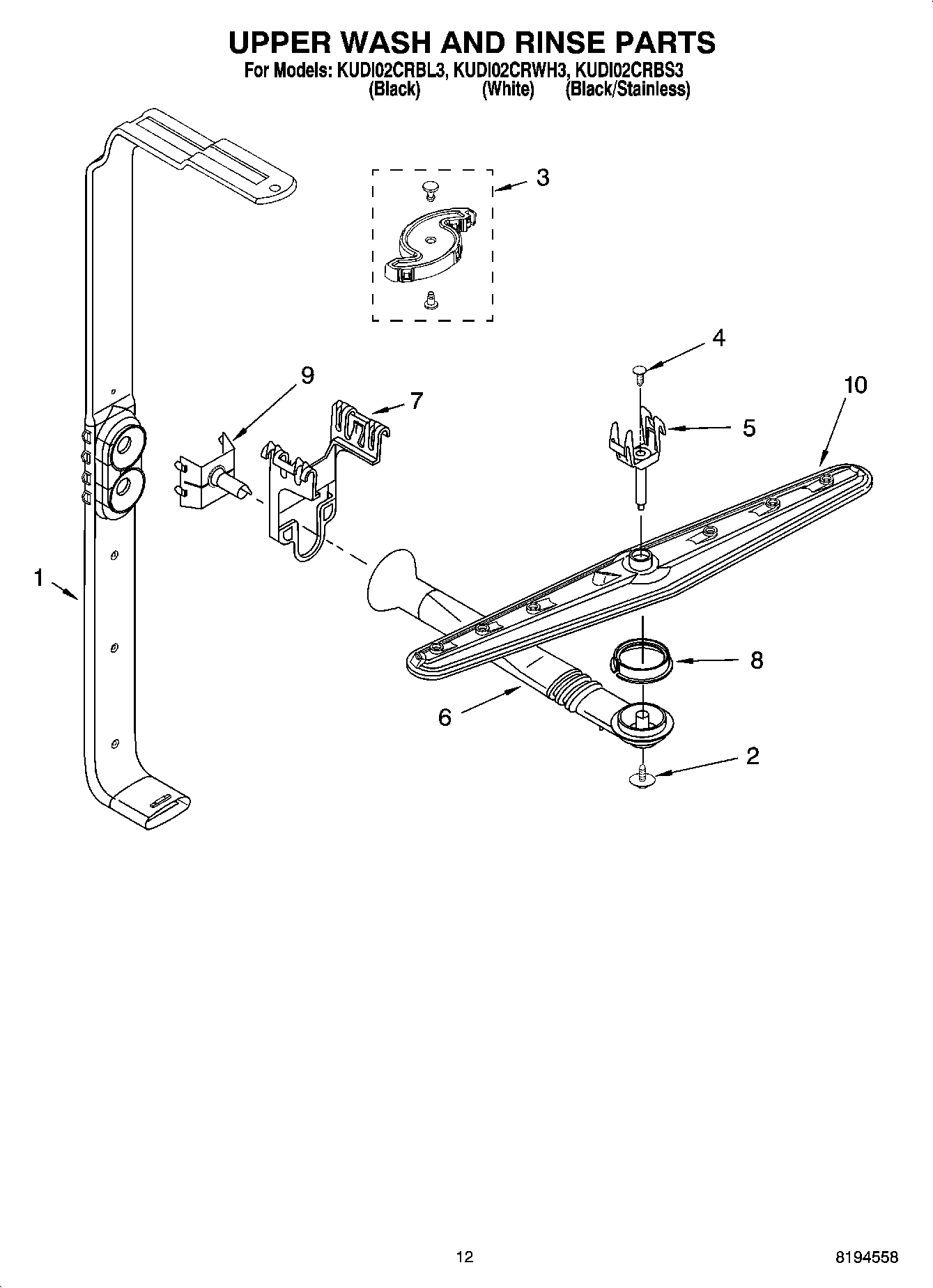 UPPER WASH AND RINSE PARTS

For Models: KUDI02CRBL3, KUDI02CRWH3, KUDI02CRBS3
(Black) (White) (Black/Stainless)

3

4

9

7

10

5

1

8

6

2

12

8194558