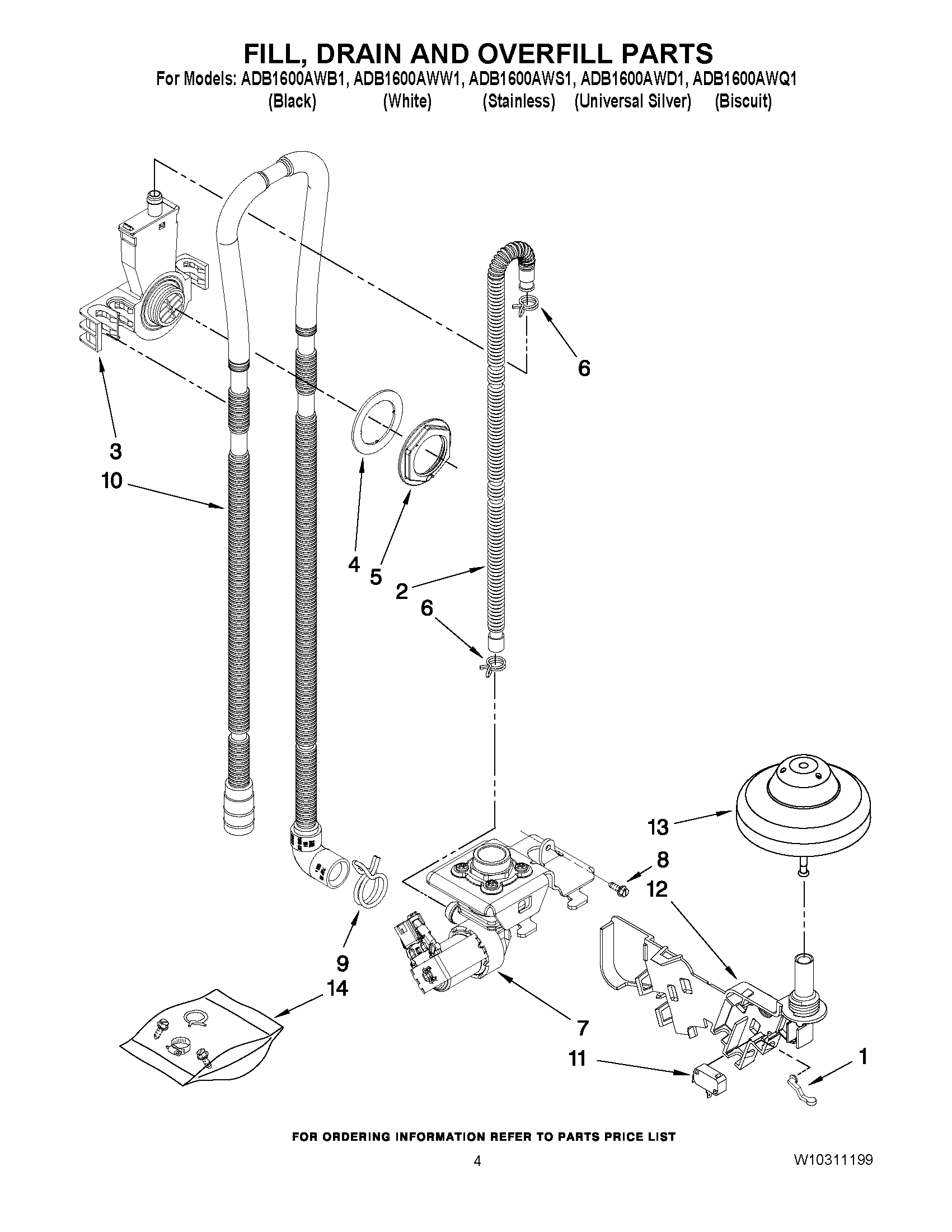 FILL, DRAIN AND OVERFILL PARTS

For Models: ADB1600AWB1, ADB1600AWW1, ADB1600AWS1, ADB1600AWD1, ADB1600AWQ1
(Black) (White) (Stainless) (Universal Silver) (Biscuit)

6
3
10
4
5
2
6
13
8
12
9
14
7
11
1

FOR ORDERING INFORMATION REFER TO PARTS PRICE LIST

4

W10311199