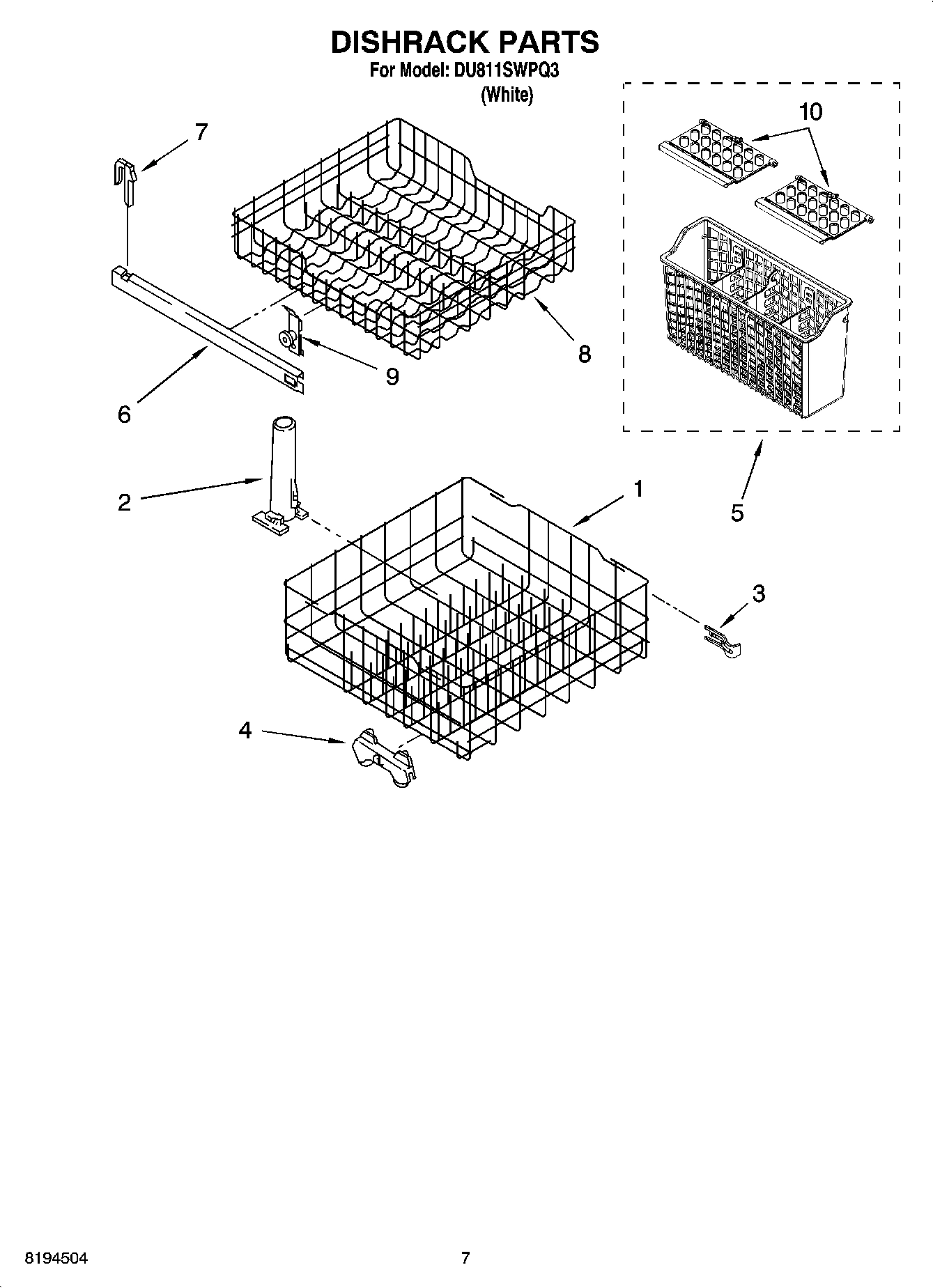 DISHRACK PARTS
For Model: DU811SWPQ3
(White)

7

10

8

9

6

2

1

5

3

4

8194504

7