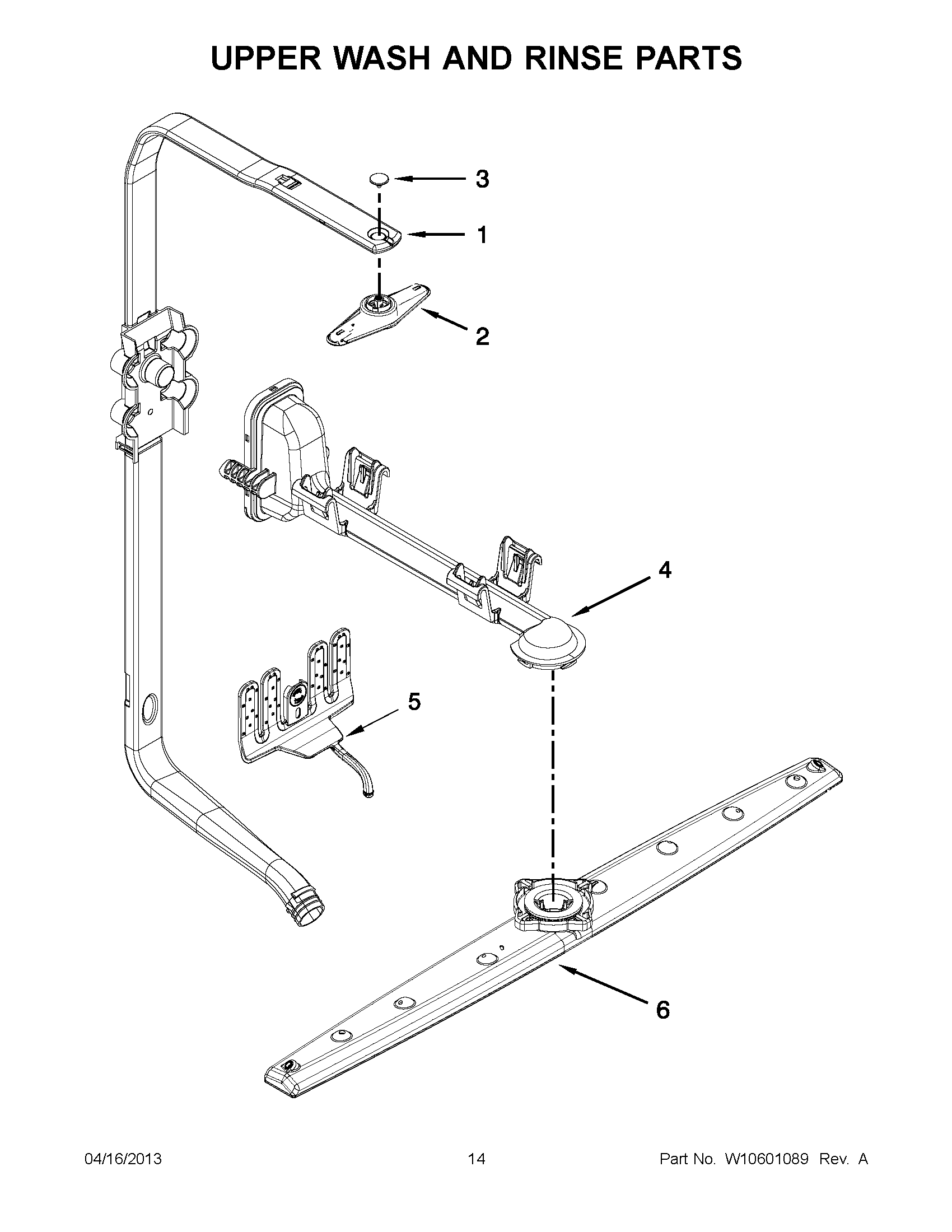 UPPER WASH AND RINSE PARTS

3

1

2

4

5

6

04/16/2013 14 Part No. W10601089 Rev. A