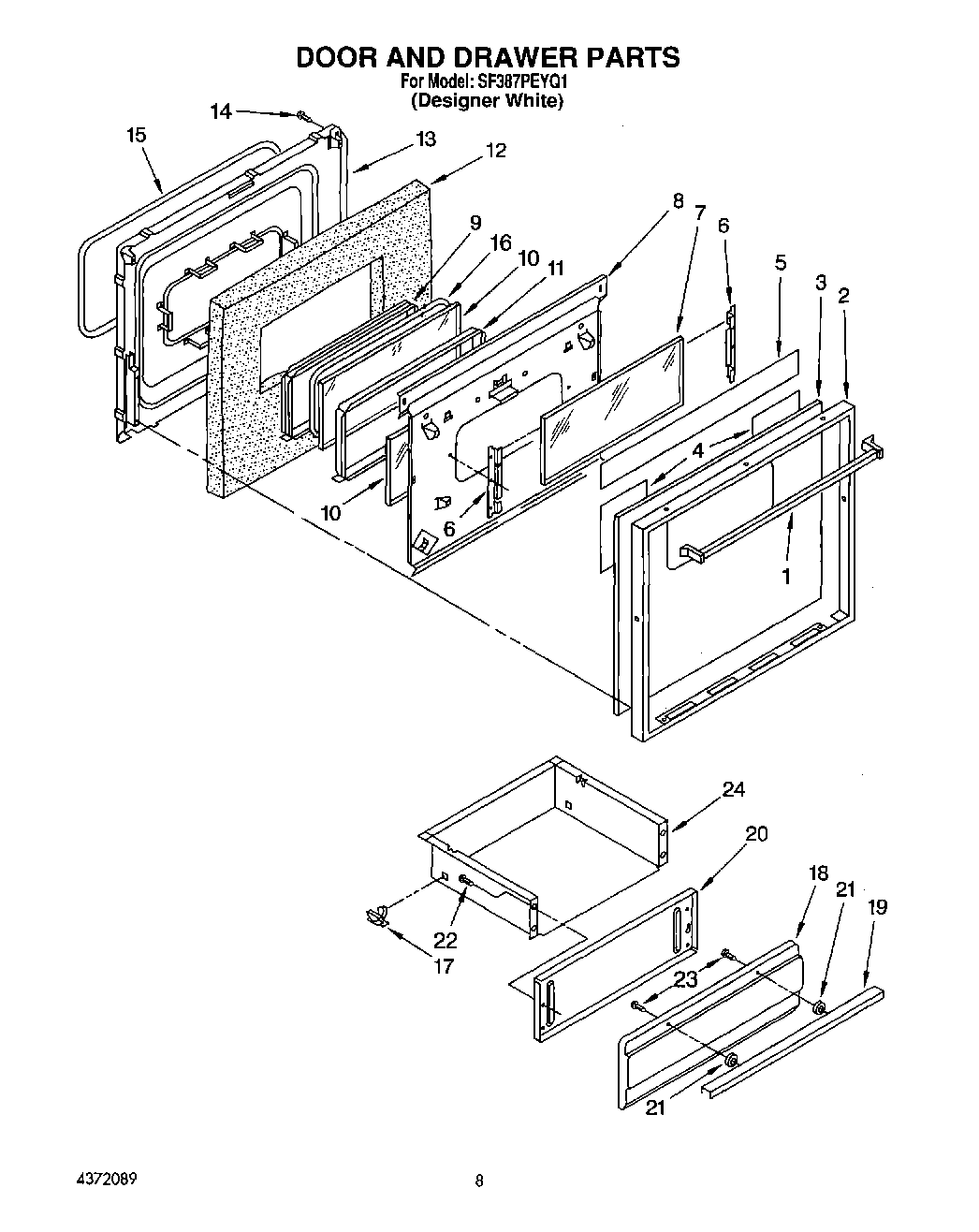 DOOR AND DRAWER PARTS
For Model: SF387PEYQ1
(Designer White)

14
15
13
12
9
16
10
11
8
7
6
5
3
2
4
10
6
1

24
20
18
21
19
22
17
23
21

4372089

8