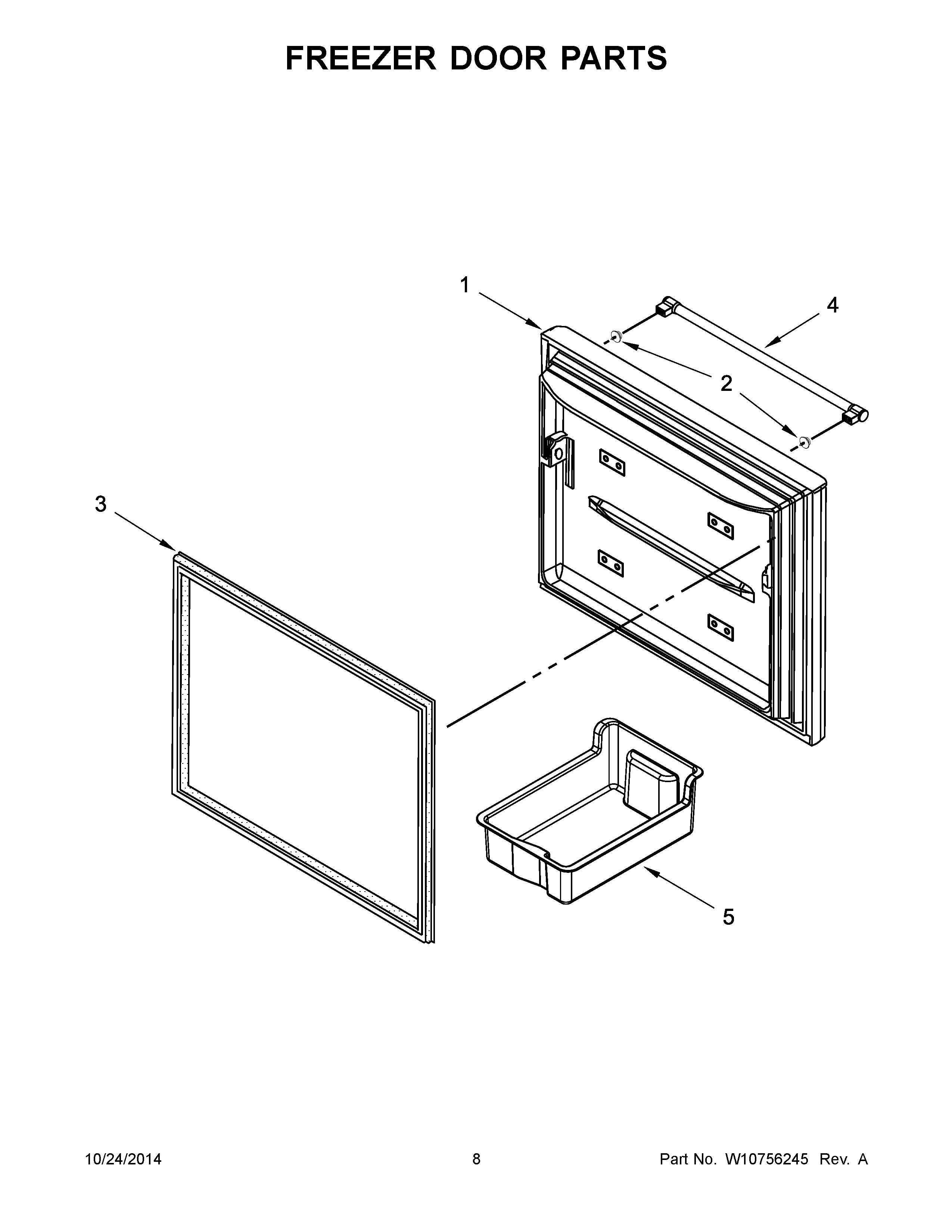 FREEZER DOOR PARTS

1

4

2

3

5

10/24/2014

8

Part No. W10756245 Rev. A