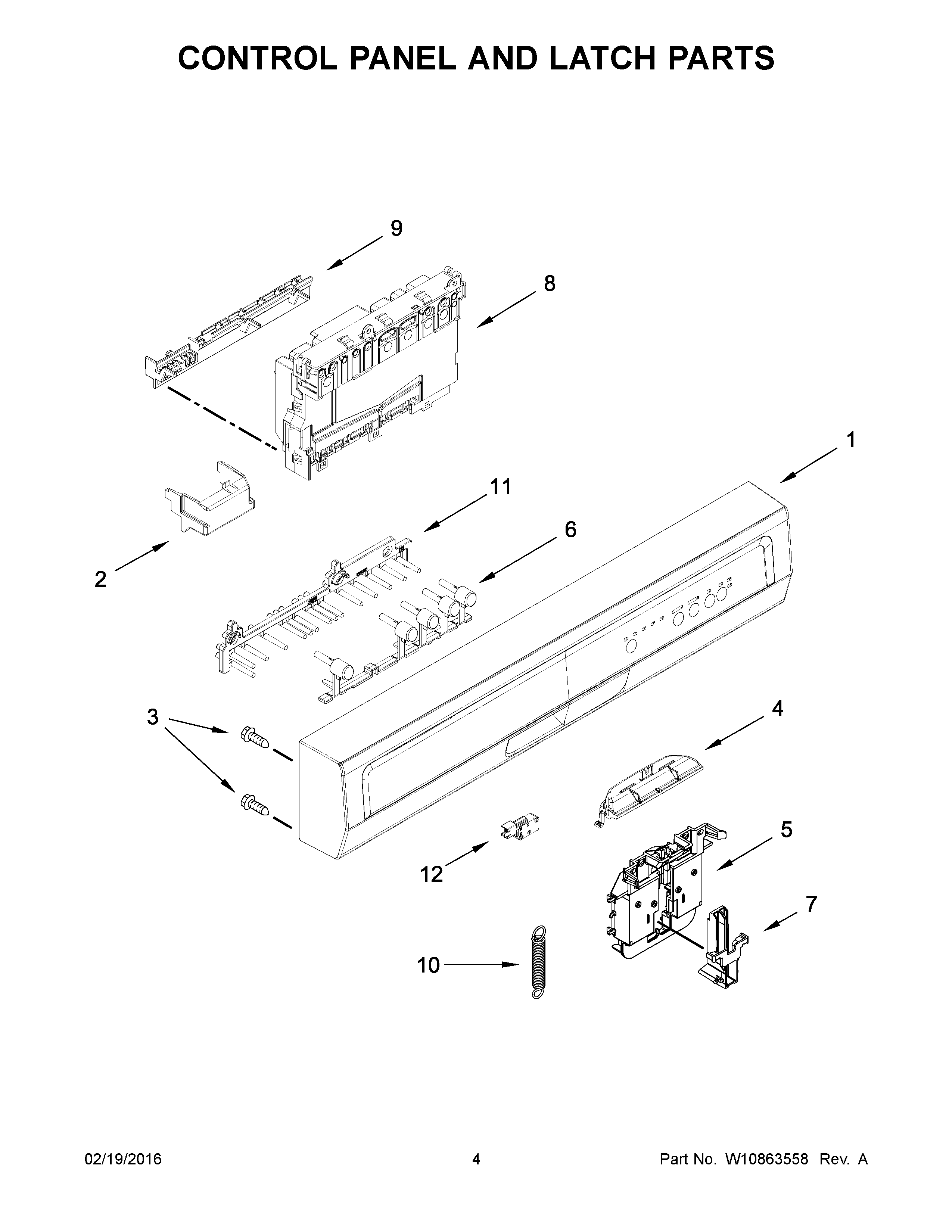 CONTROL PANEL AND LATCH PARTS

9

8

1

11

6

2

3

4

5

12

7

10

02/19/2016

4

Part No. W10863558 Rev. A