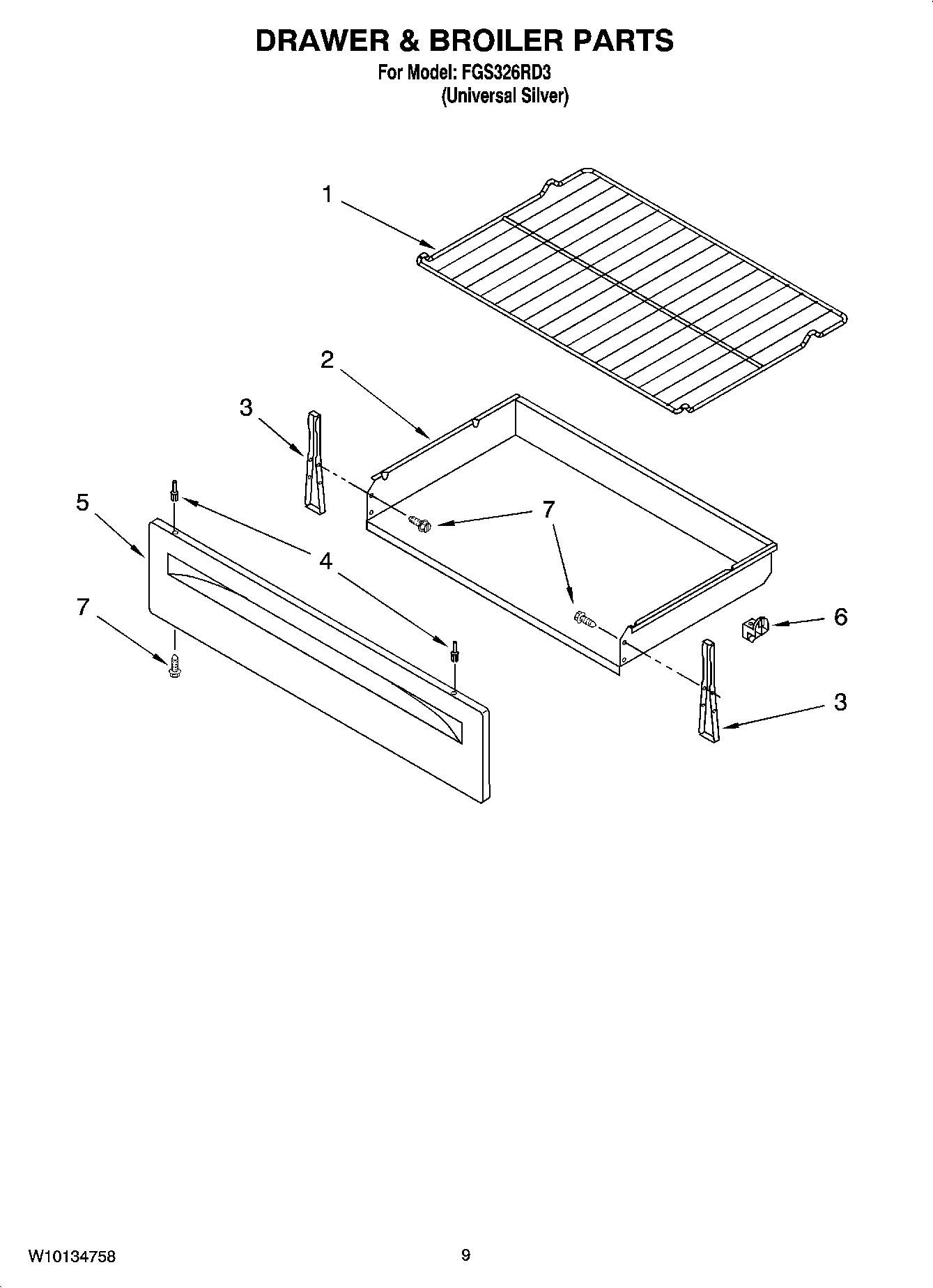 DRAWER & BROILER PARTS
For Model: FGS326RD3
(Universal Silver)

1
2
3
5
7
4
7
6
3

W10134758
9