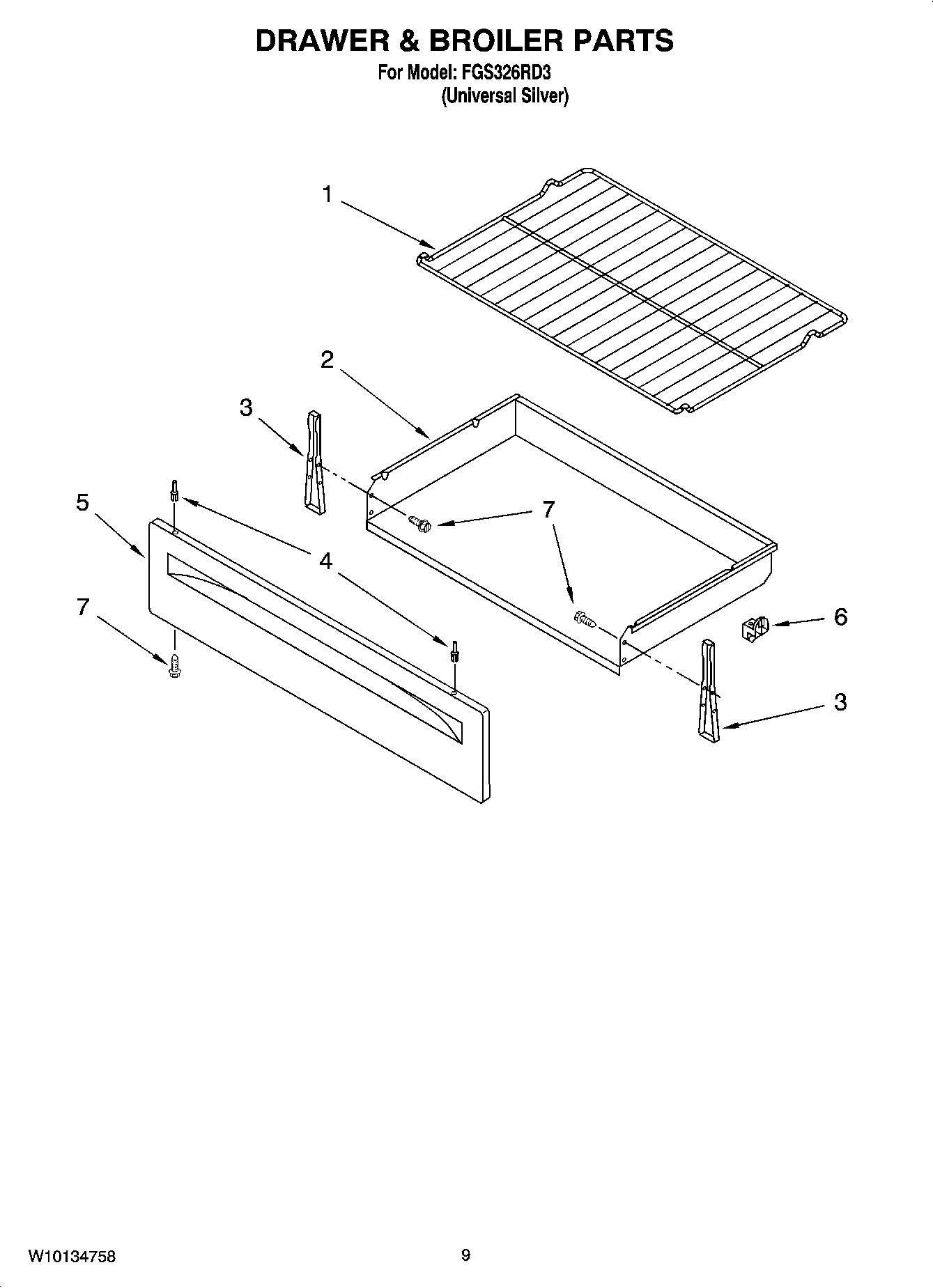 DRAWER & BROILER PARTS

For Model: FGS326RD3
(Universal Silver)

1

2

3

5

7

4

7

6

3

W10134758

9