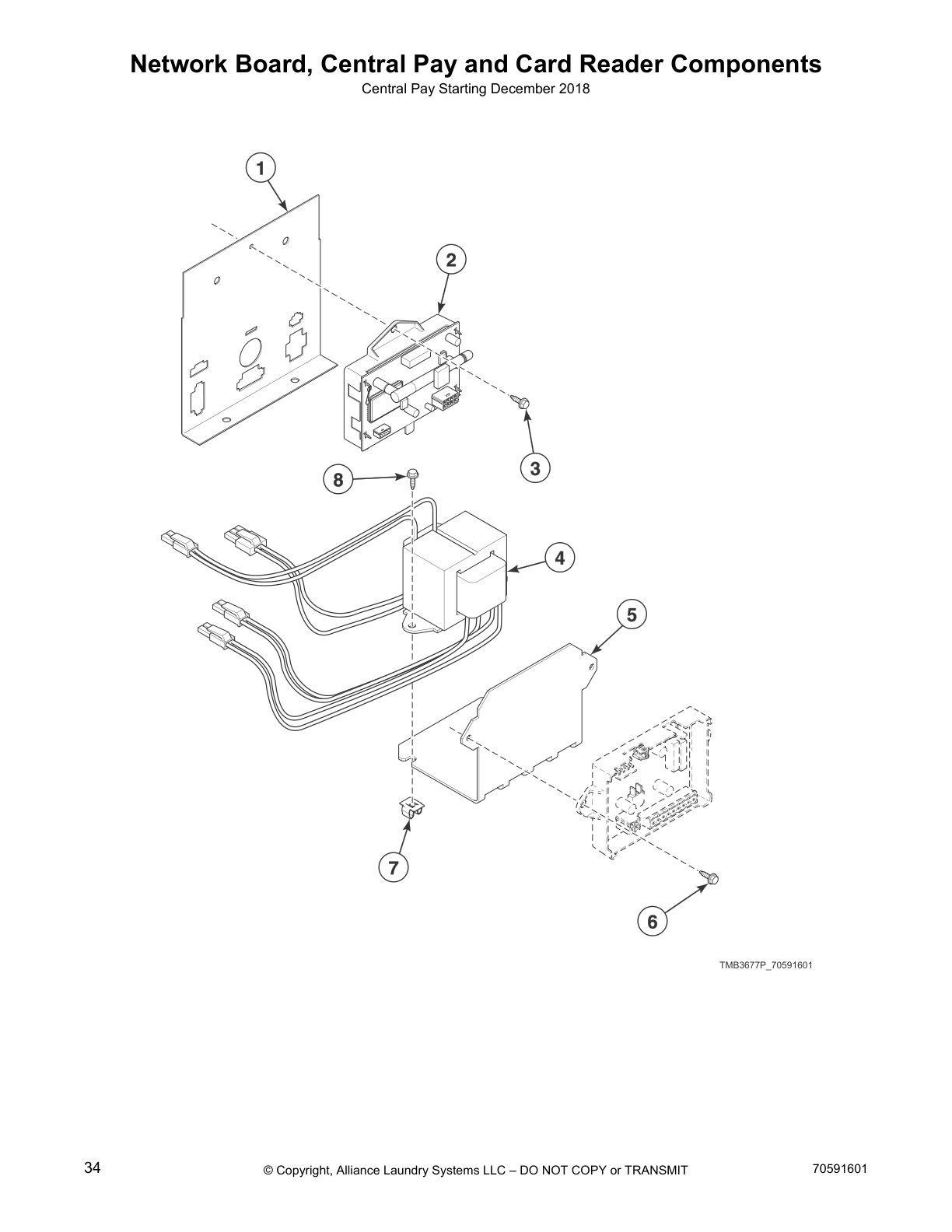 Network Board, Central Pay and Card Reader Components

Central Pay Starting December 2018

1

2

3

8

4

5

7

6

TMB3677P_70591601

34

© Copyright, Alliance Laundry Systems LLC – DO NOT COPY or TRANSMIT

70591601