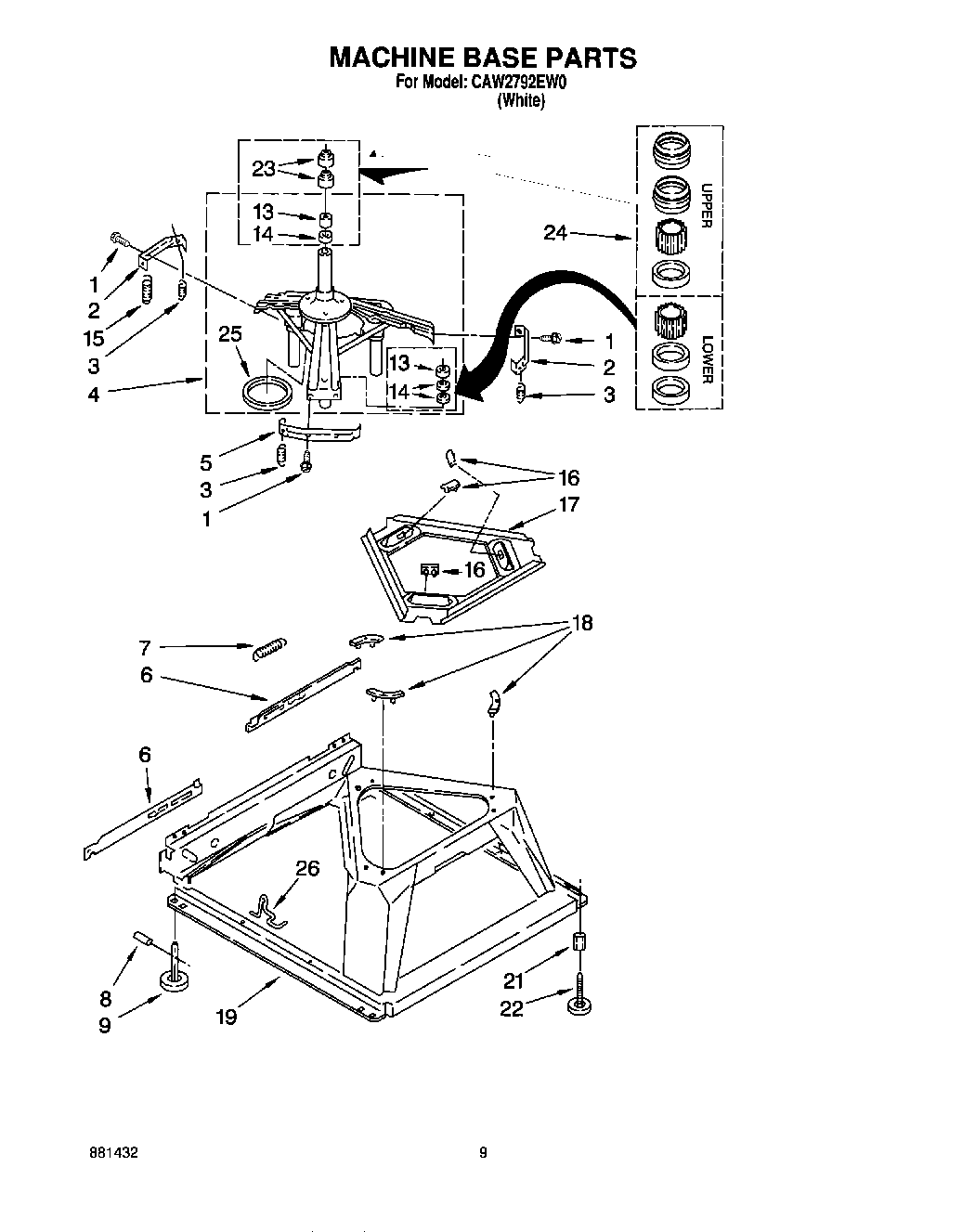 MACHINE BASE PARTS
For Model: CAW2792EW0
(White)

23
13
14
24
UPPER
LOWER
1
2
15
3
25
4
1
2
3
13
14
5
3
1
16
17
16
18
7
6
6
26
8
9
19
21
22

881432

9