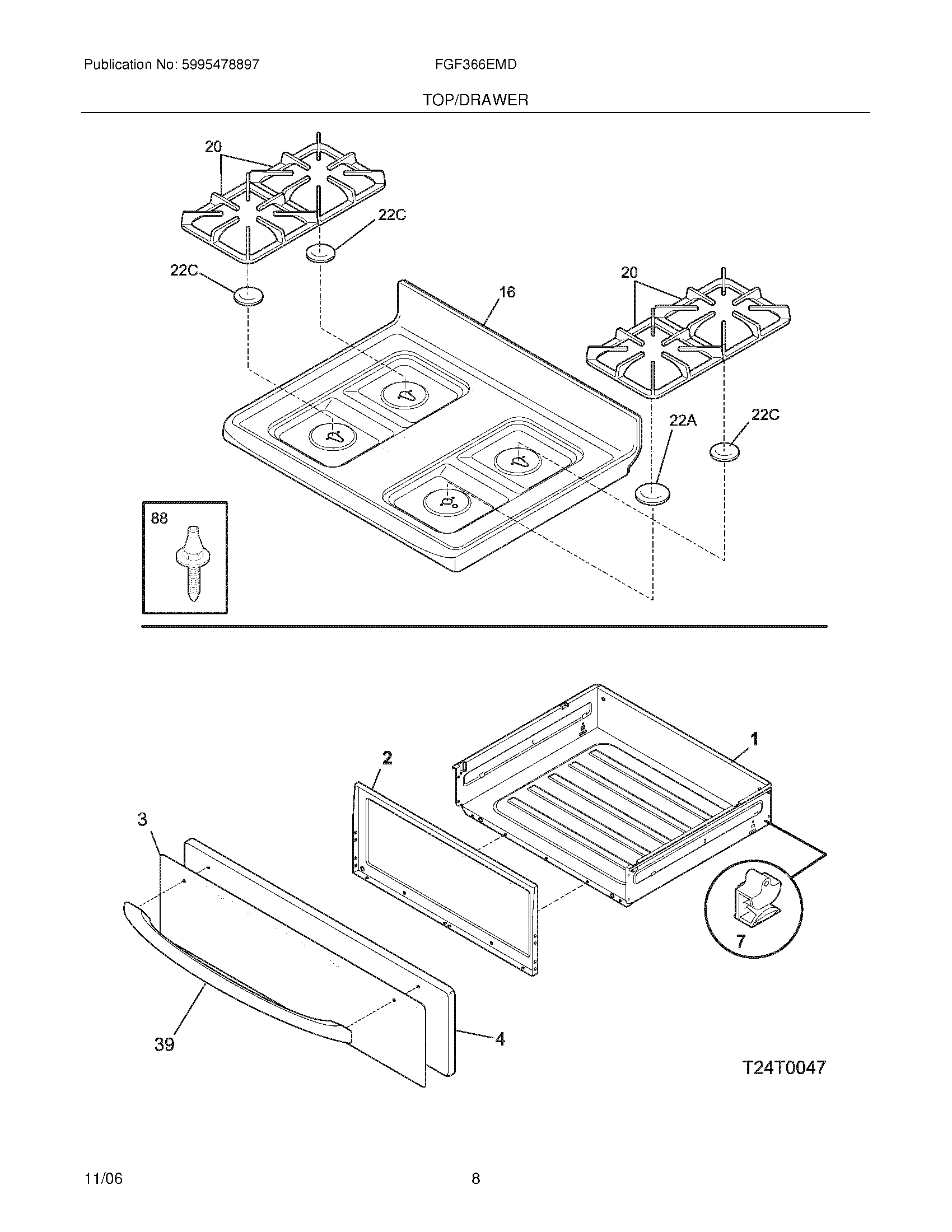 Publication No: 5995478897

FGF366EMD

TOP/DRAWER

20

22C

22C

16

20

22A

22C

88

1

2

3

7

39

4

T24T0047

11/06

8