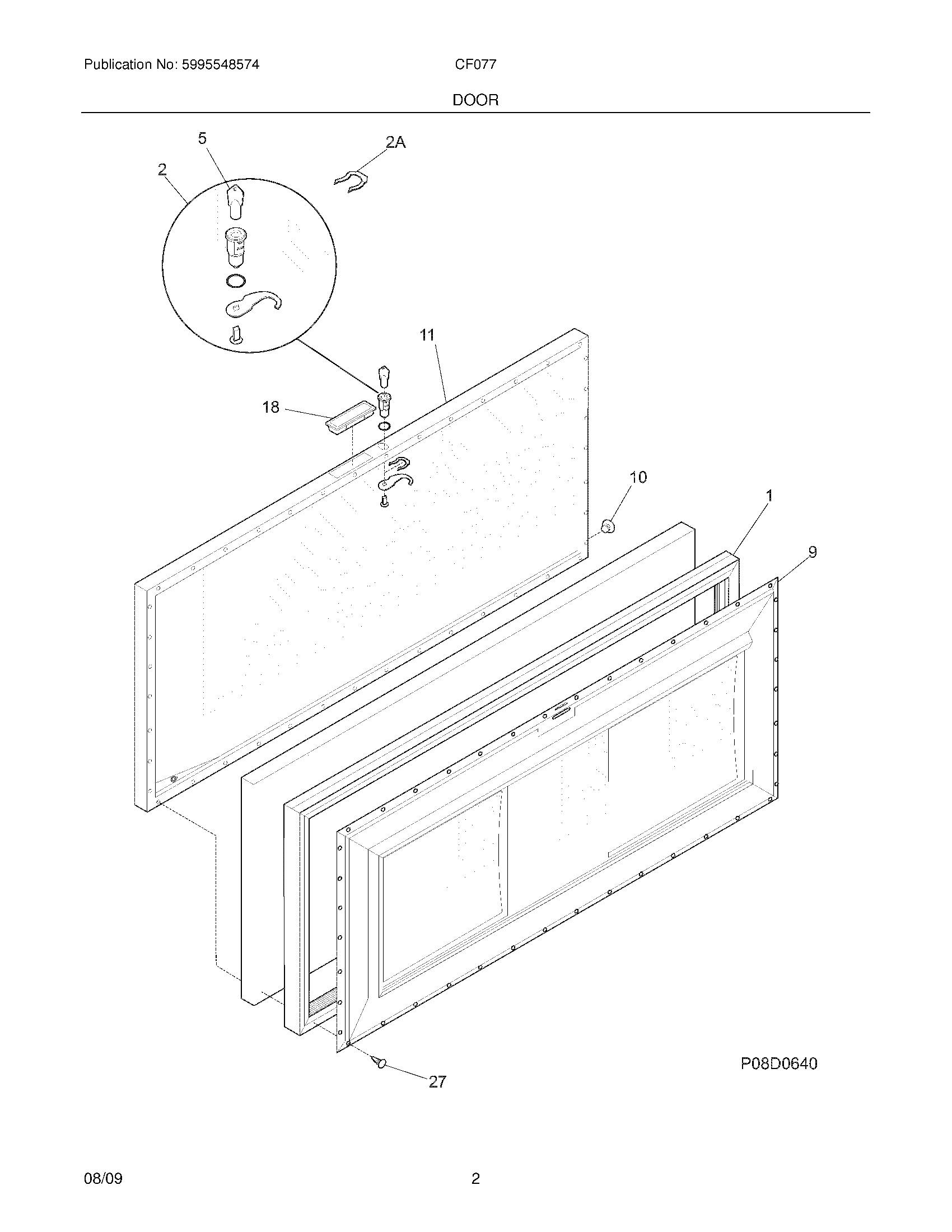 Publication No: 5995548574

CF077

DOOR

5

2A

2

11

18

10

1

9

27

P08D0640

08/09

2