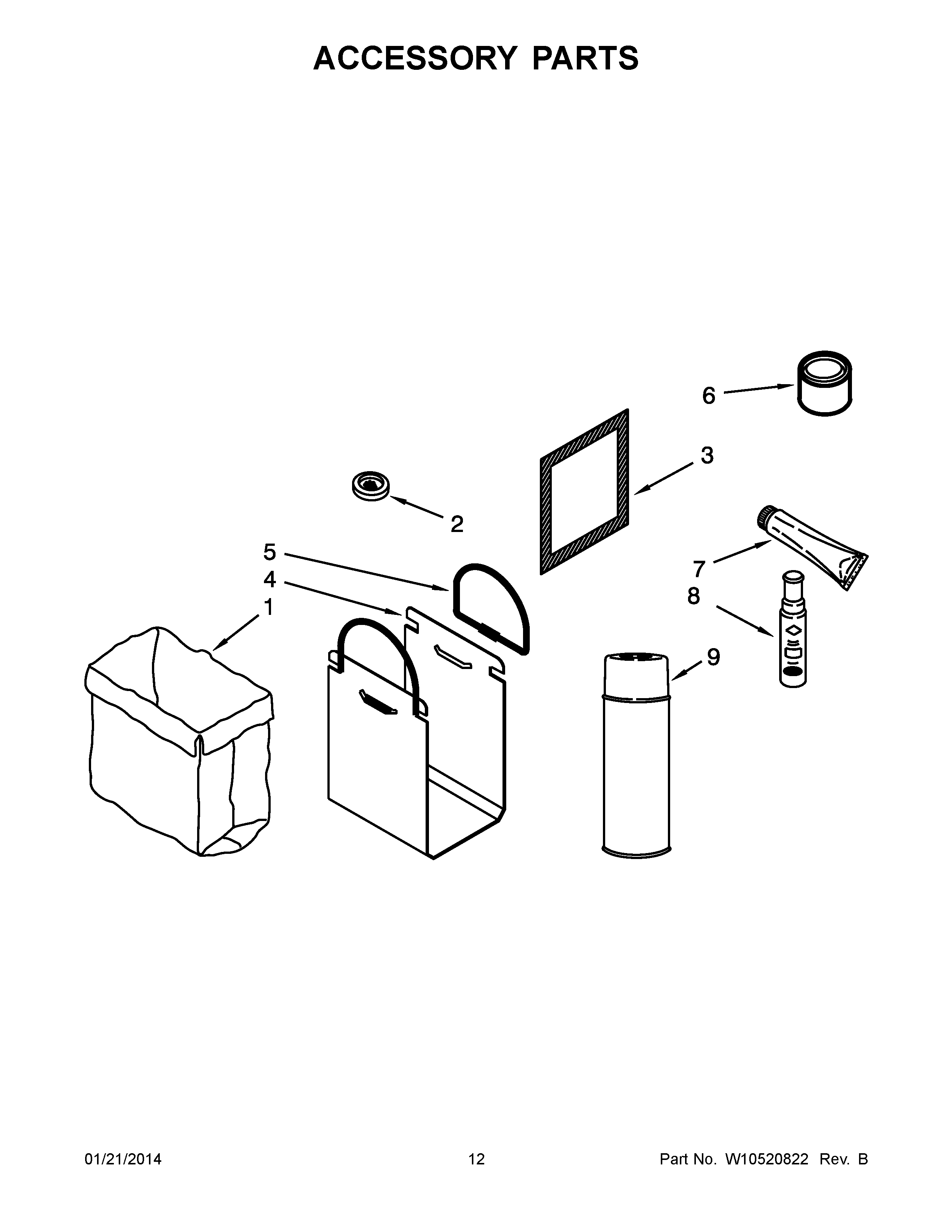 ACCESSORY PARTS

6

3

2

5

4

1

7

8

9

01/21/2014 12 Part No. W10520822 Rev. B