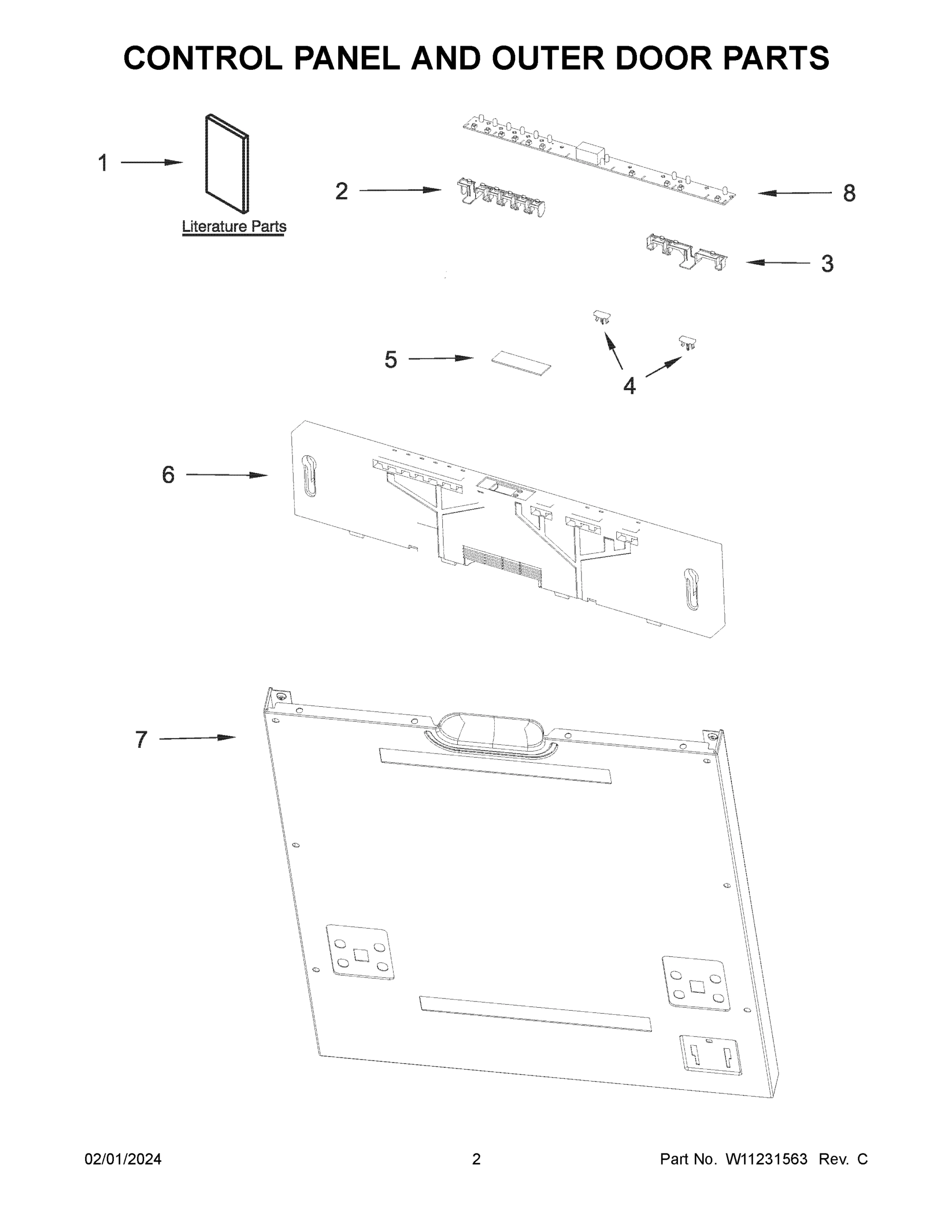 CONTROL PANEL AND OUTER DOOR PARTS

1

Literature Parts

2

8

3

5

4

6

7

02/01/2024

2

Part No. W11231563 Rev. C