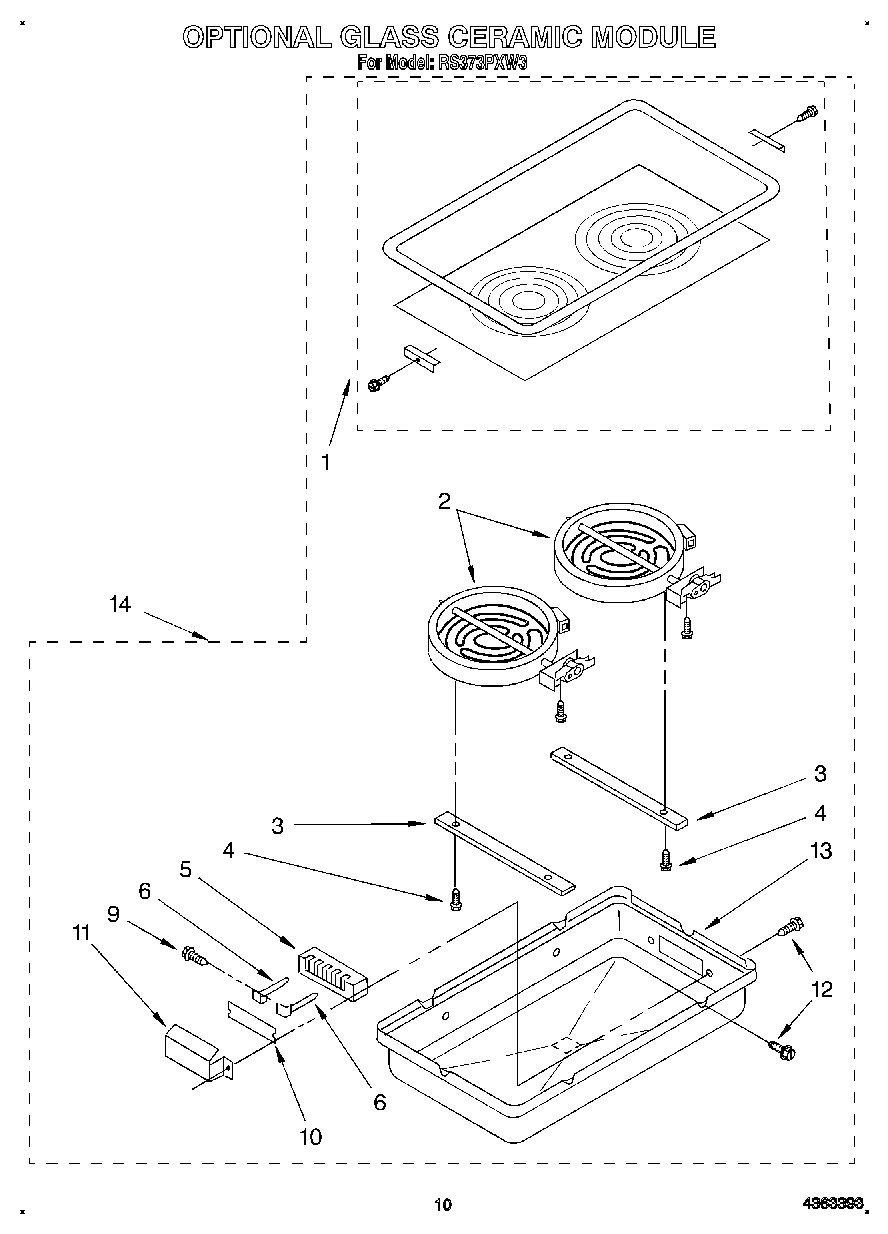 OPTIONAL GLASS CERAMIC MODULE
For Model: RS373PXW3

1

2

14

3

3

4

4

13

5

6

9

11

12

6

10

10

4363393