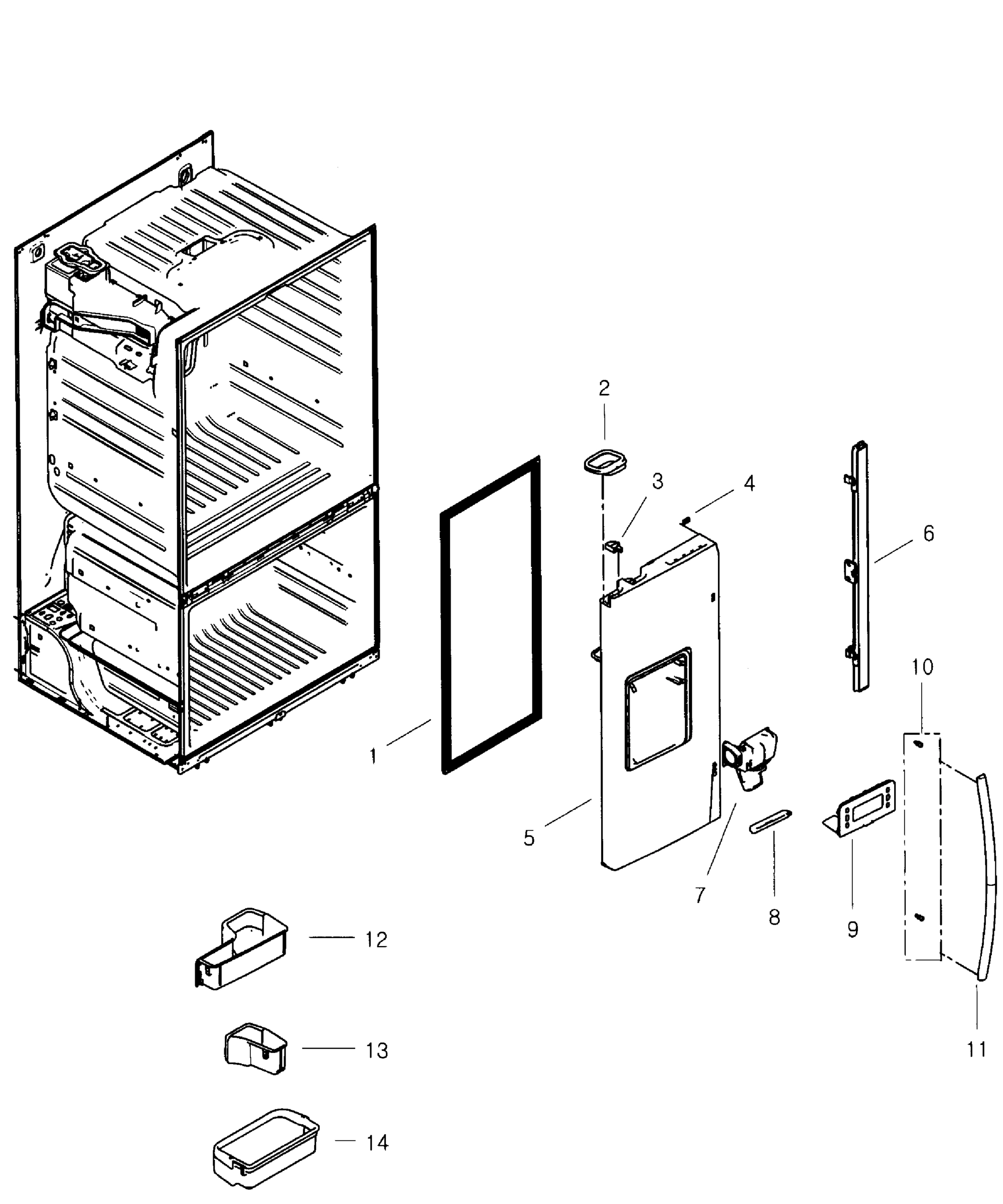 2
3
4
6
10
1
5
7
8
9
11
12
13
14