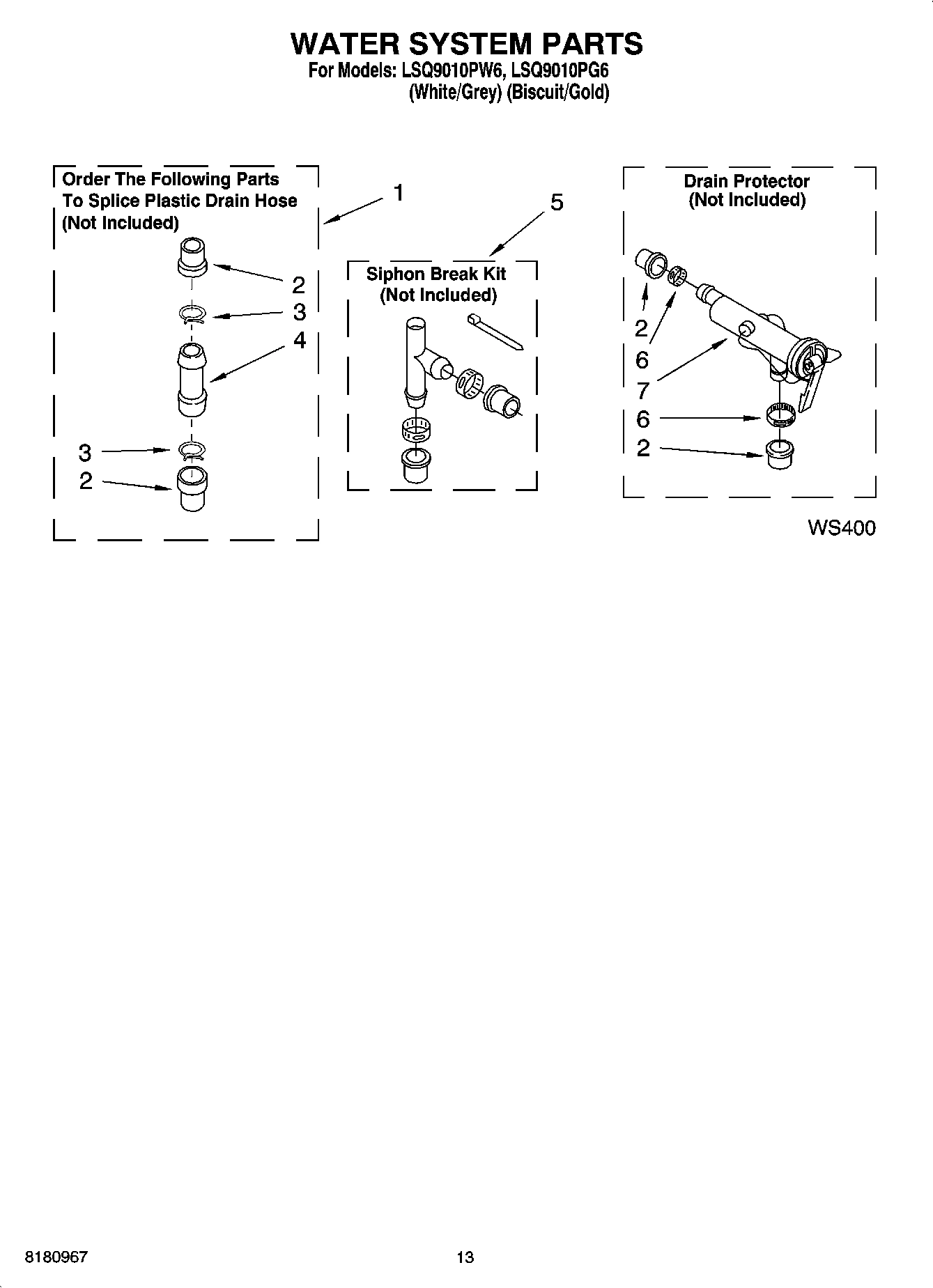 WATER SYSTEM PARTS
For Models: LSQ9010PW6, LSQ9010PG6
(White/Grey) (Biscuit/Gold)

Order The Following Parts
To Splice Plastic Drain Hose
(Not Included)

1

2
3
4

3
2

5

Siphon Break Kit
(Not Included)

Drain Protector
(Not Included)

2
6
7
6
2

WS400

8180967

13