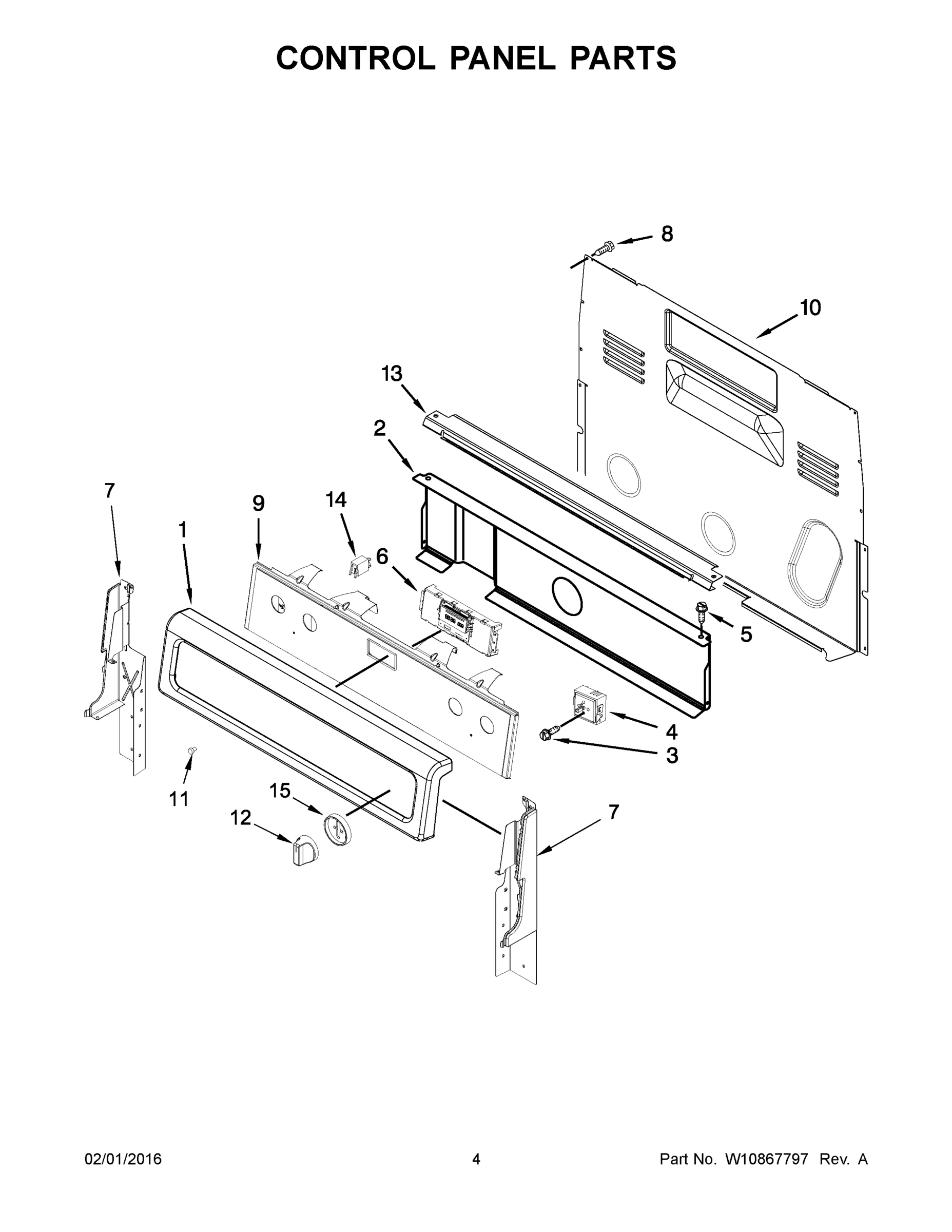 CONTROL PANEL PARTS

8
10
13
2
7
9
14
1
6
5
4
3
11
15
12
7

02/01/2016
4
Part No. W10867797 Rev. A