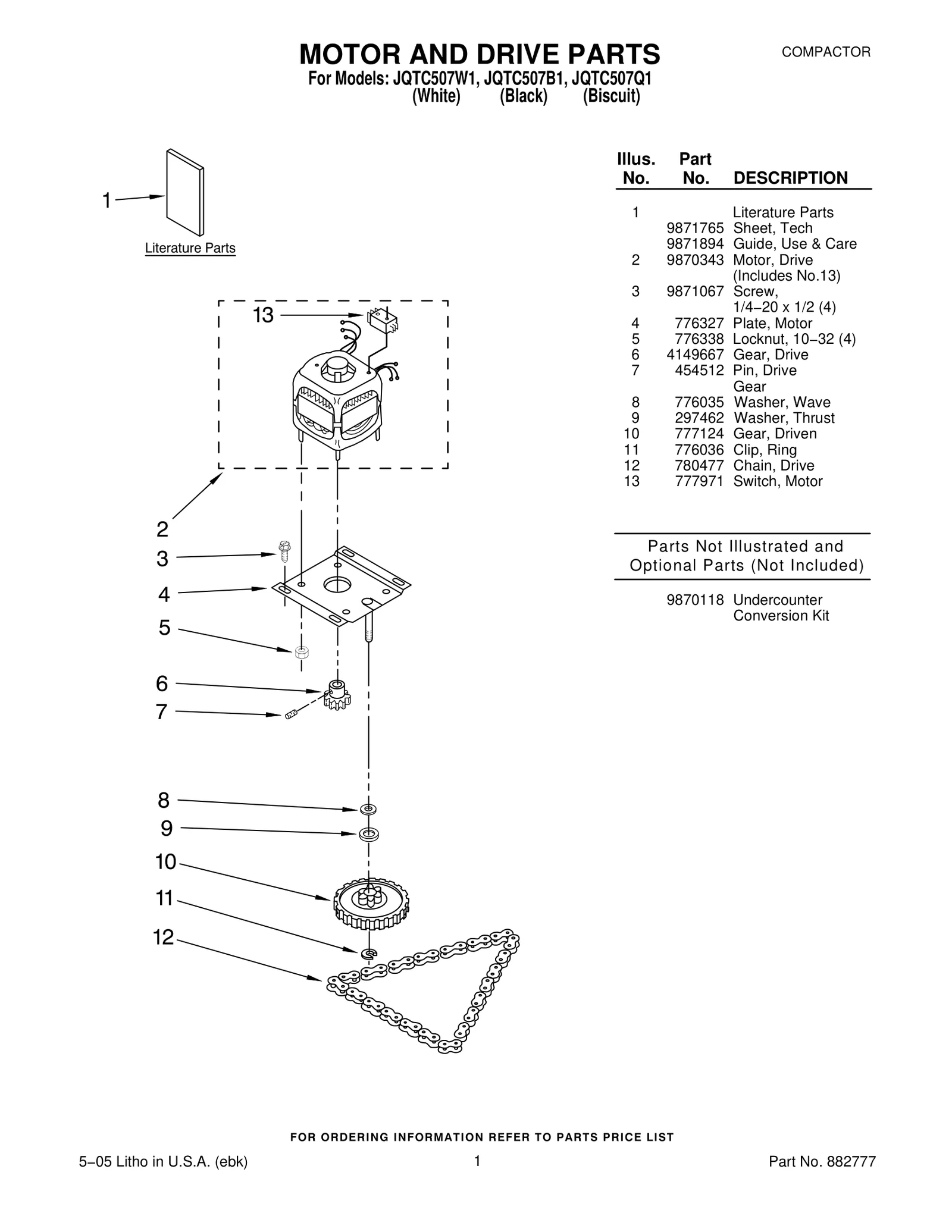 MOTOR AND DRIVE PARTS
COMPACTOR
For Models: JQTC507W1, JQTC507B1, JQTC507Q1
(White) (Black) (Biscuit)

1
Literature Parts
13
2
3
4
5
6
7
8
9
10
11
12

| Illus. No. | Part No. | DESCRIPTION |
|---|---|---|
| 1 | | Literature Parts |
| | 9871765 | Sheet, Tech |
| | 9871894 | Guide, Use & Care |
| 2 | 9870343 | Motor, Drive (Includes No.13) |
| 3 | 9871067 | Screw, 1/4−20 x 1/2 (4) |
| 4 | 776327 | Plate, Motor |
| 5 | 776338 | Locknut, 10−32 (4) |
| 6 | 4149667 | Gear, Drive |
| 7 | 454512 | Pin, Drive Gear |
| 8 | 776035 | Washer, Wave |
| 9 | 297462 | Washer, Thrust |
| 10 | 777124 | Gear, Driven |
| 11 | 776036 | Clip, Ring |
| 12 | 780477 | Chain, Drive |
| 13 | 777971 | Switch, Motor |

Parts Not Illustrated and Optional Parts (Not Included)

9870118 Undercounter Conversion Kit

FOR ORDERING INFORMATION REFER TO PARTS PRICE LIST

5−05 Litho in U.S.A. (ebk)
1
Part No. 882777