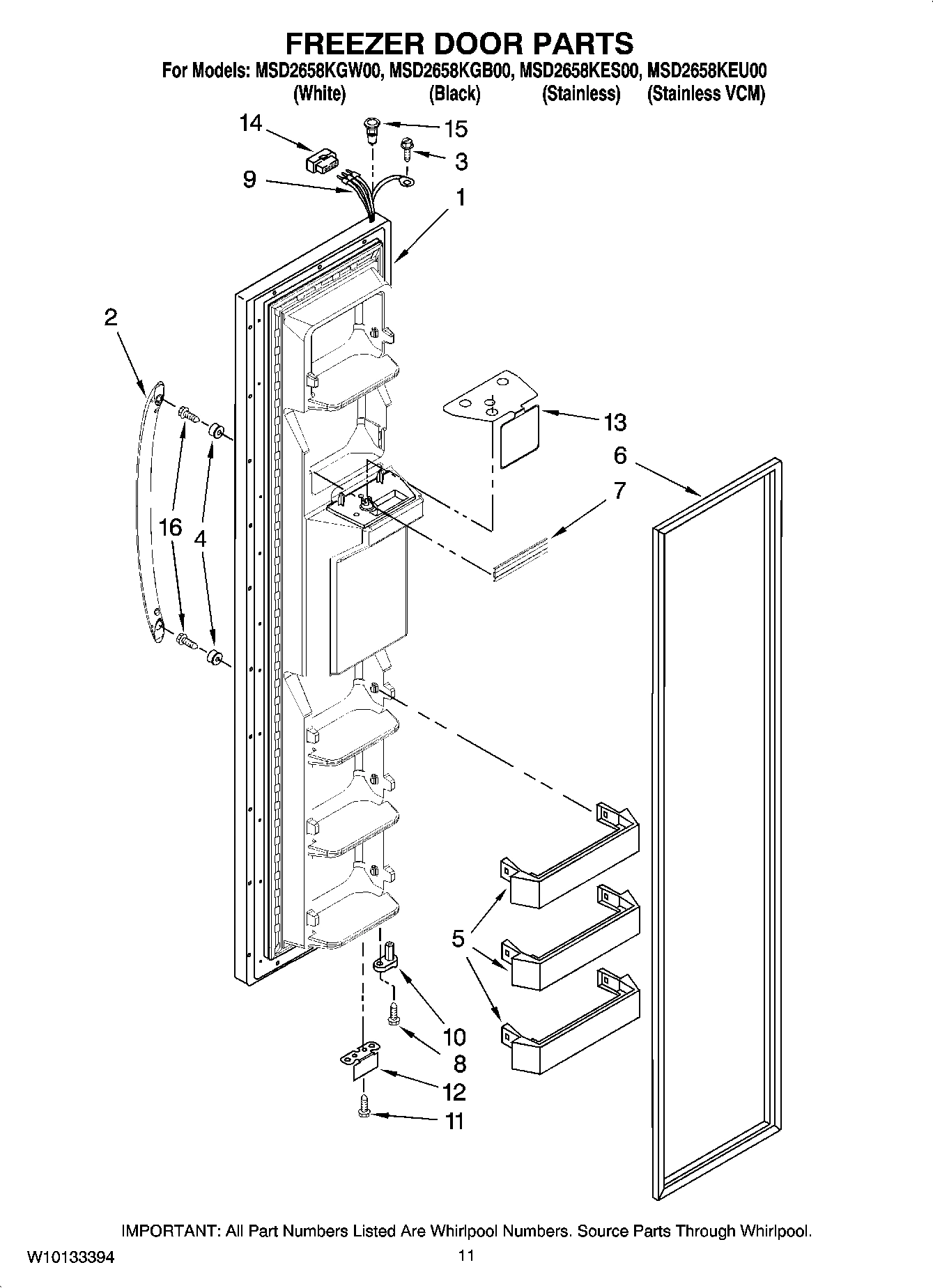 FREEZER DOOR PARTS

For Models: MSD2658KGW00, MSD2658KGB00, MSD2658KES00, MSD2658KEU00
(White) (Black) (Stainless) (Stainless VCM)

14
15
3
9
1
2
13
6
7
16
4
5
10
8
12
11

IMPORTANT: All Part Numbers Listed Are Whirlpool Numbers. Source Parts Through Whirlpool.

W10133394

11