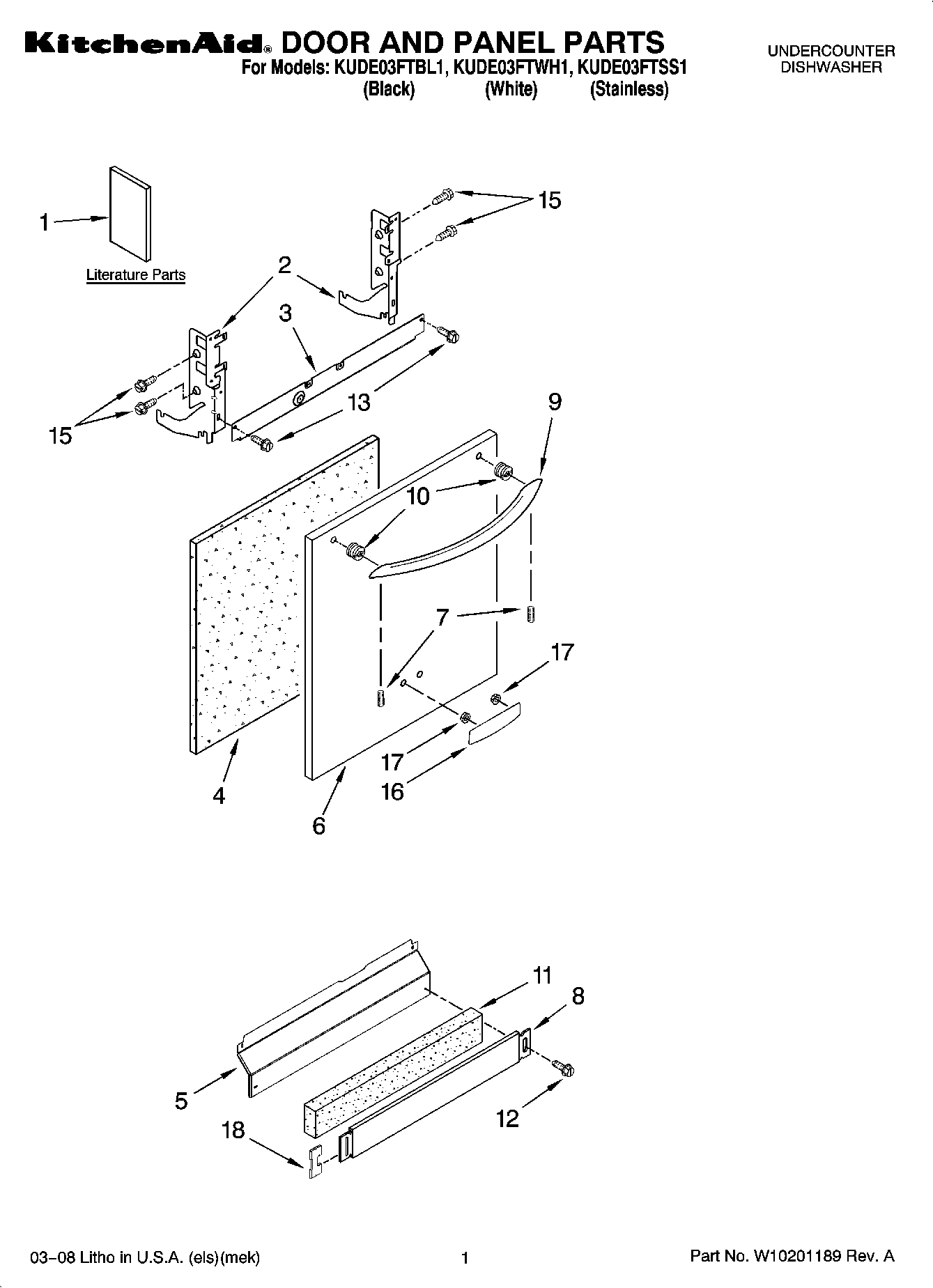 KitchenAid® DOOR AND PANEL PARTS
For Models: KUDE03FTBL1, KUDE03FTWH1, KUDE03FTSS1
(Black) (White) (Stainless)

UNDERCOUNTER DISHWASHER

1
Literature Parts
15
2
3
15
13
9
10
7
17
17
16
4
6
11
8
5
12
18

03–08 Litho in U.S.A. (els)(mek)

1

Part No. W10201189 Rev. A