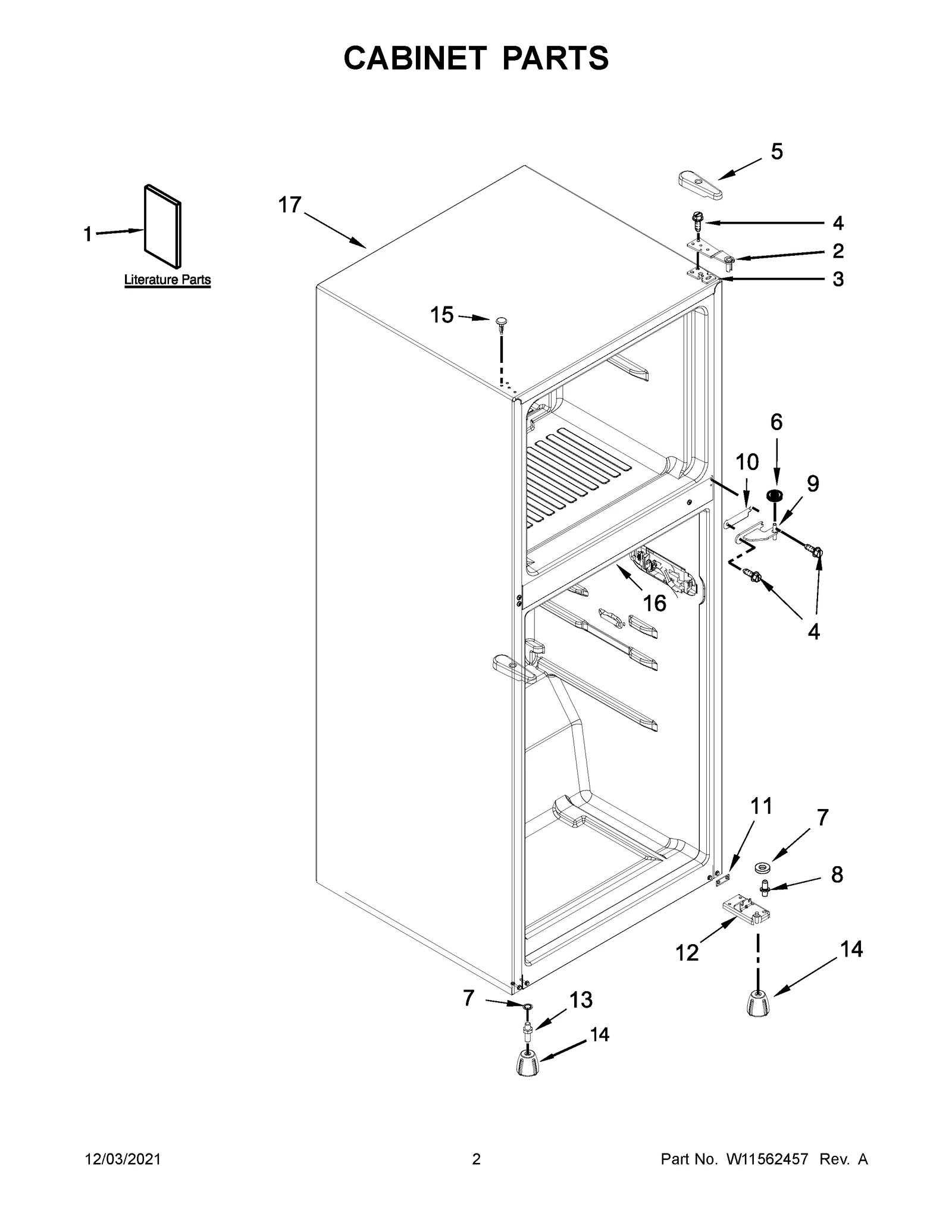 CABINET PARTS

1
Literature Parts

17
5
4
2
3
15
6
10
9
16
4
11
7
8
12
14
7
13
14

12/03/2021
2
Part No. W11562457 Rev. A