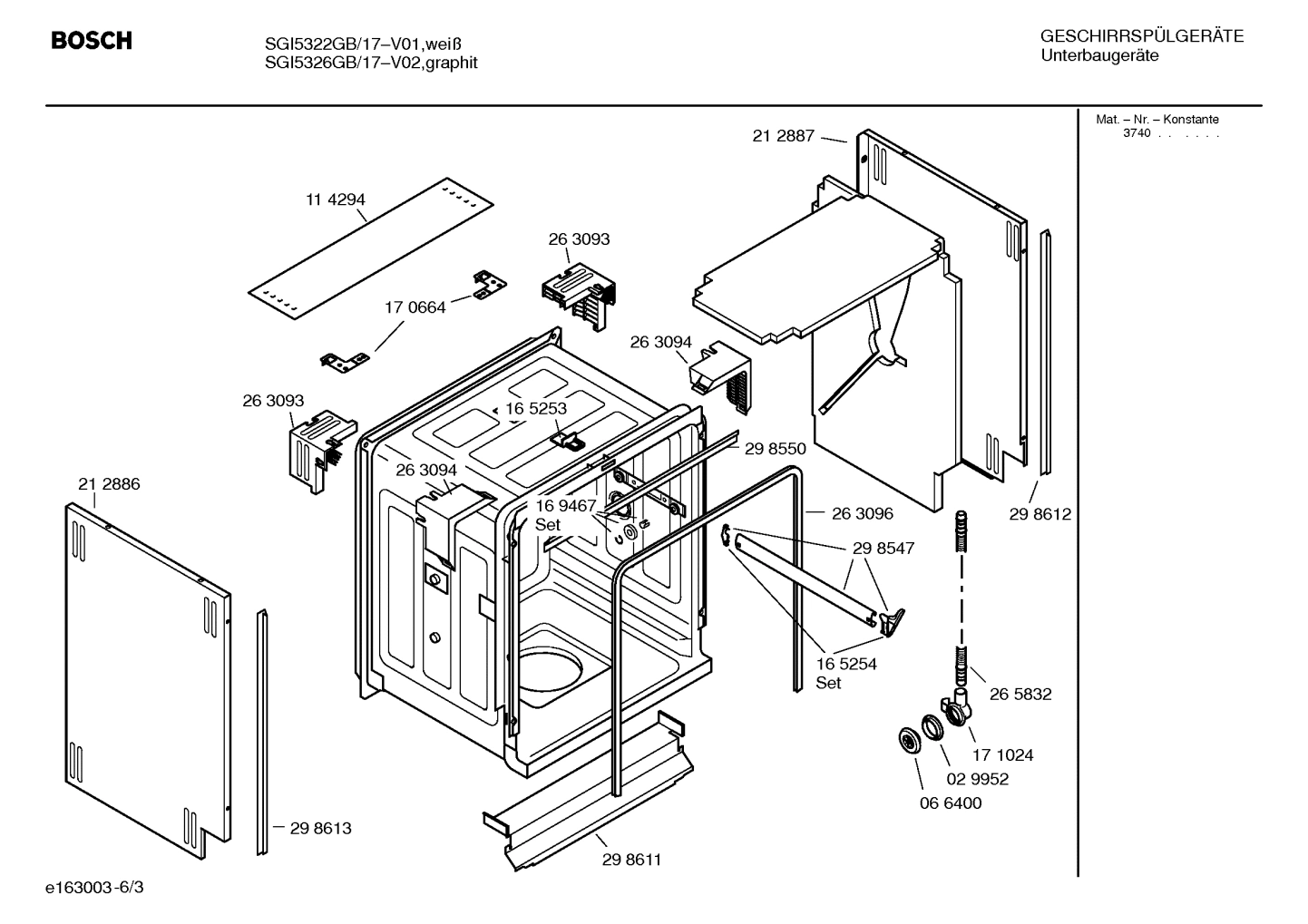 BOSCH

SGI5322GB/17–V01,weiß
SGI5326GB/17–V02,graphit

GESCHIRRSPÜLGERÄTE
Unterbaugeräte

Mat. – Nr. – Konstante
3740 . . . . . .

21 2887
11 4294
26 3093
17 0664
26 3094
26 3093
16 5253
29 8550
26 3094
21 2886
16 9467
Set
26 3096
29 8612
29 8547
16 5254
Set
26 5832
17 1024
02 9952
06 6400
29 8613
29 8611

e163003-6/3