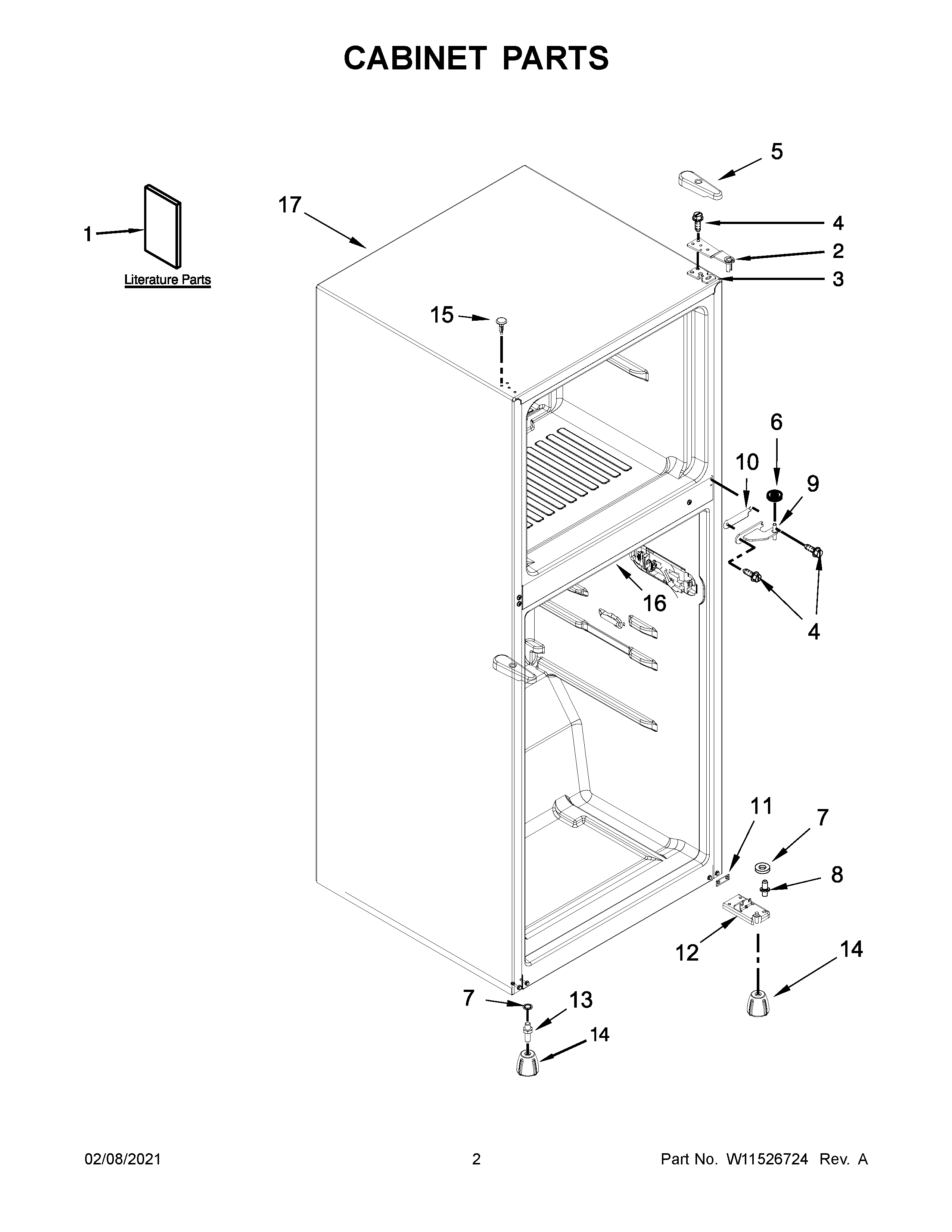 CABINET PARTS

1
Literature Parts

17

5
4
2
3

15

6
10
9

16

4

11
7
8

12
14

7
13
14

02/08/2021
2
Part No. W11526724 Rev. A