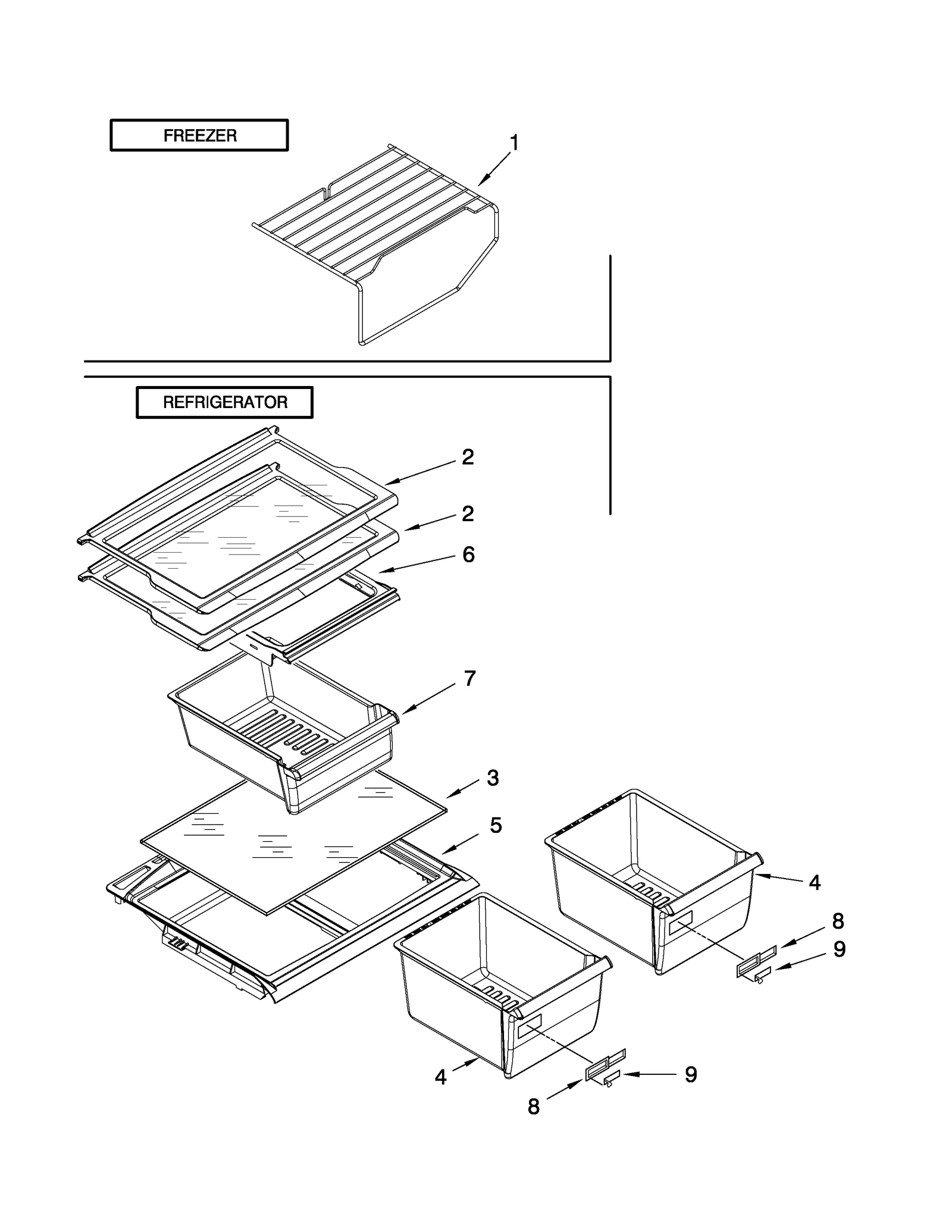 FREEZER

1

REFRIGERATOR

2

2

6

7

3

5

4

8

9

4

9

8