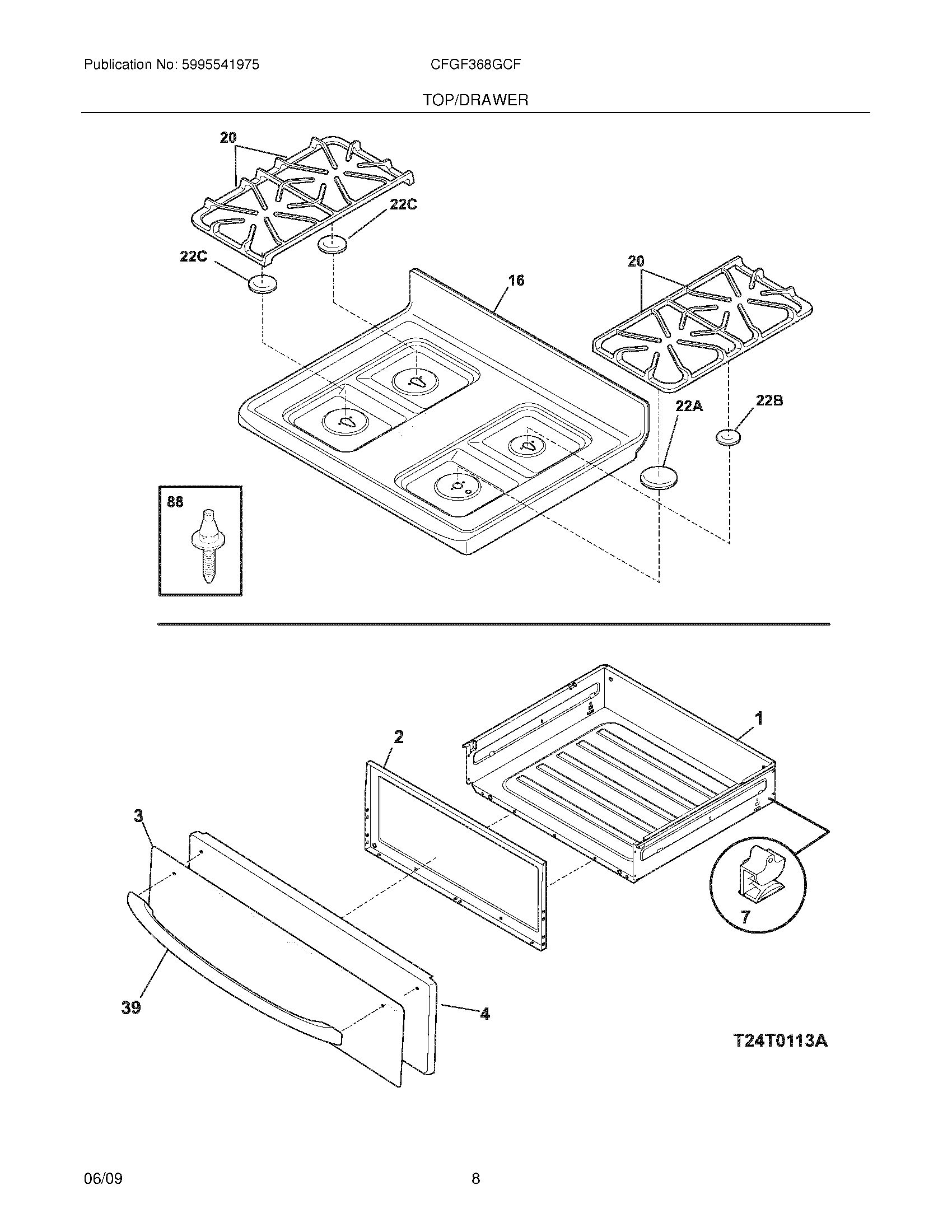 Publication No: 5995541975

CFGF368GCF

TOP/DRAWER

20

22C

22C

16

20

22A

22B

88

1

2

3

7

39

4

T24T0113A

06/09

8