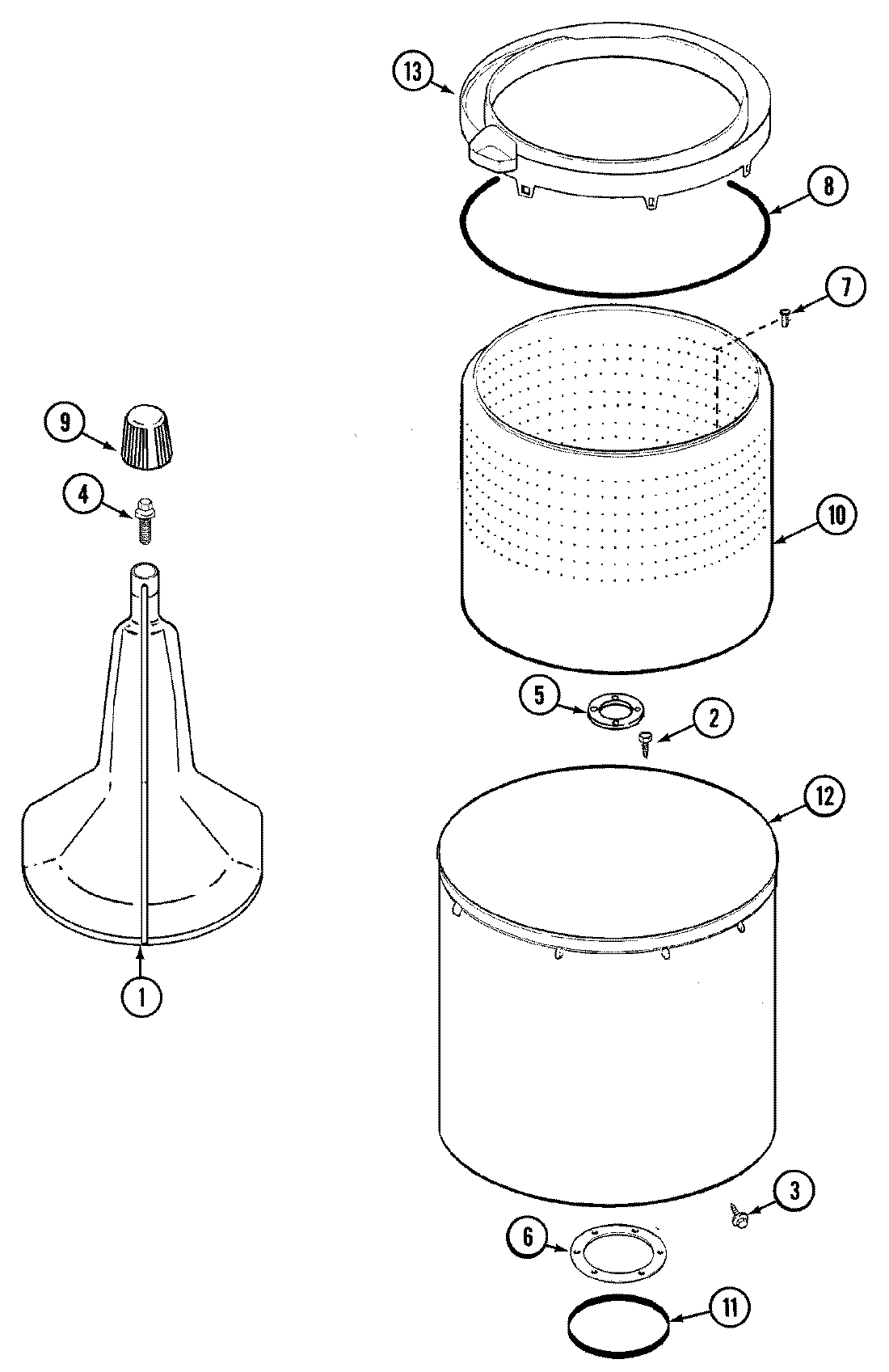 13
8
7
9
4
10
5
2
12
1
3
6
11