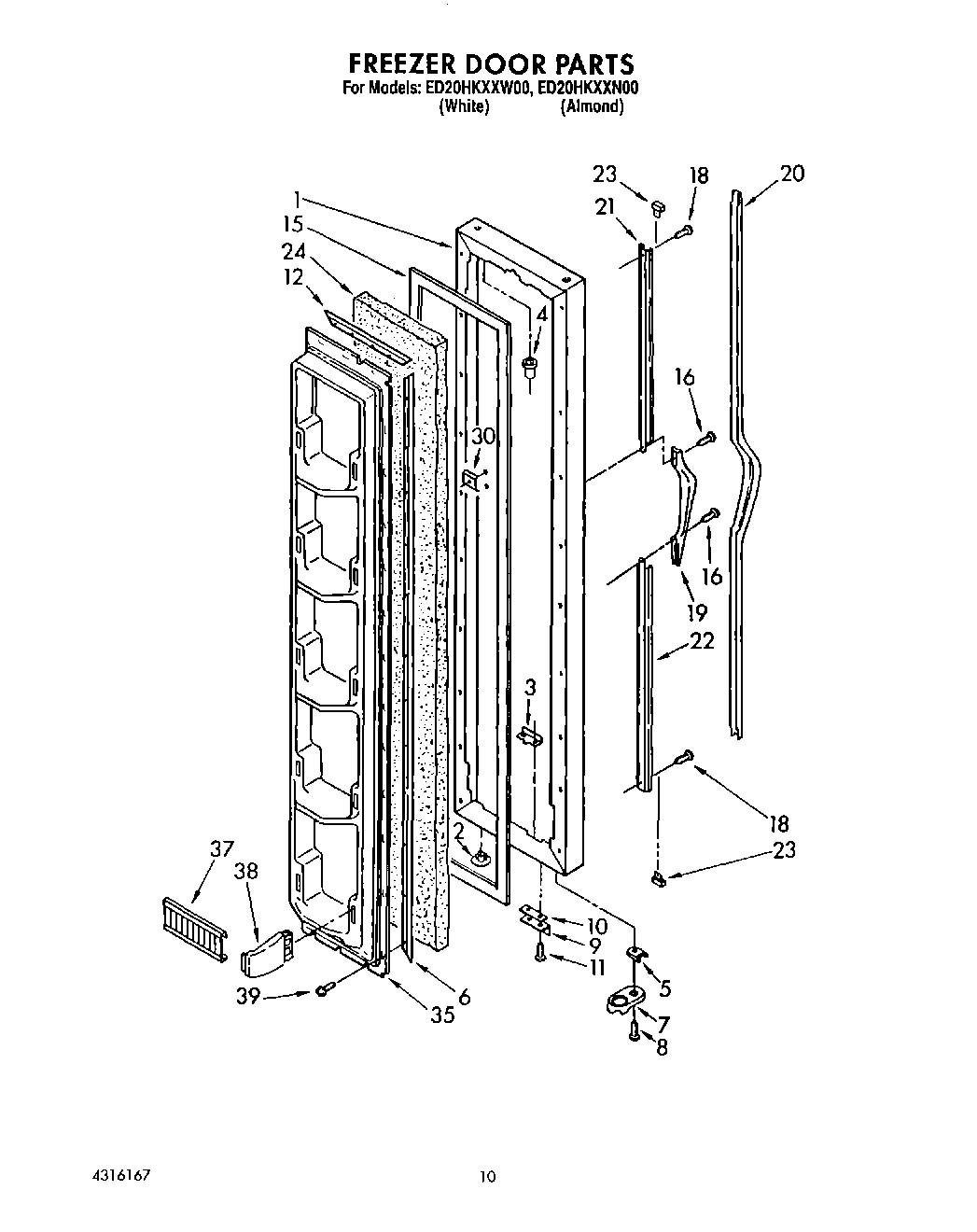 FREEZER DOOR PARTS
For Models: ED20HKXXW00, ED20HKXXN00
(White) (Almond)

23
18
20
21
1
15
24
12
4
16
30
16
19
22
3
18
23
2
37
38
10
9
11
5
39
6
35
7
8

4316167
10