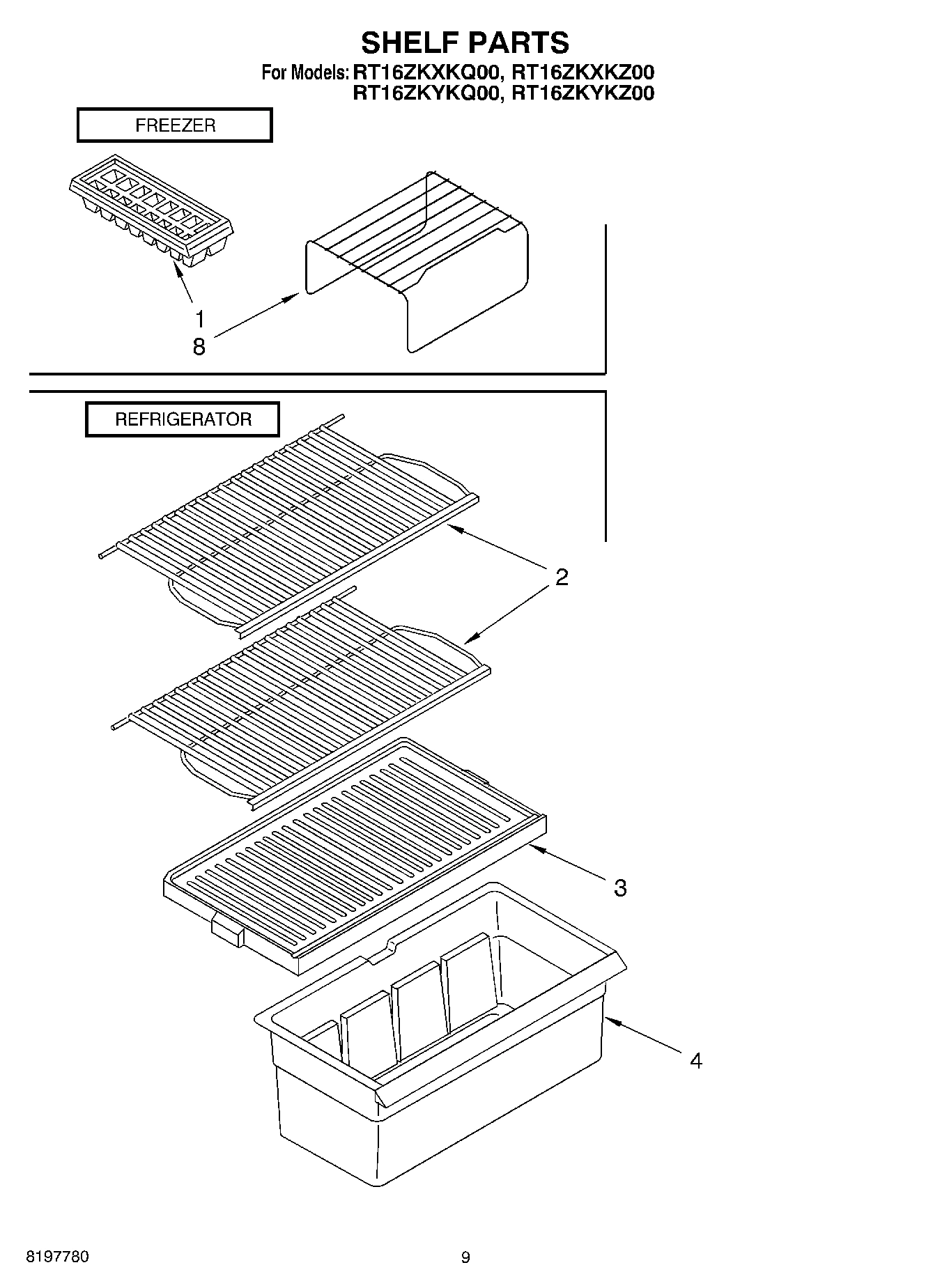 SHELF PARTS
For Models: RT16ZKXKQ00, RT16ZKXKZ00
RT16ZKYKQ00, RT16ZKYKZ00

FREEZER

1
8

REFRIGERATOR

2
3
4

8197780
9