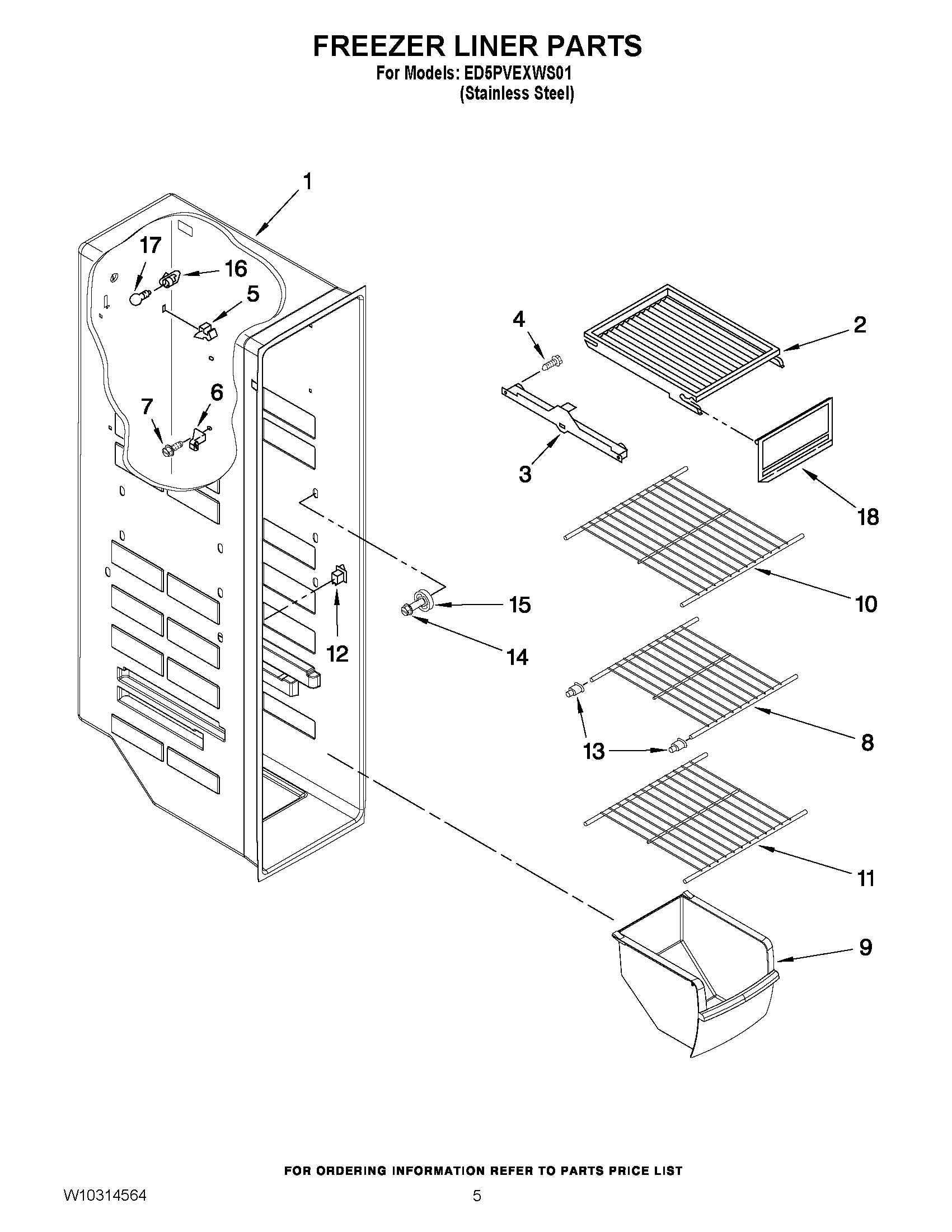 FREEZER LINER PARTS
For Models: ED5PVEXWS01
(Stainless Steel)

1

17

16

5

4

2

7

6

3

18

10

15

12

14

13

8

11

9

FOR ORDERING INFORMATION REFER TO PARTS PRICE LIST

W10314564

5