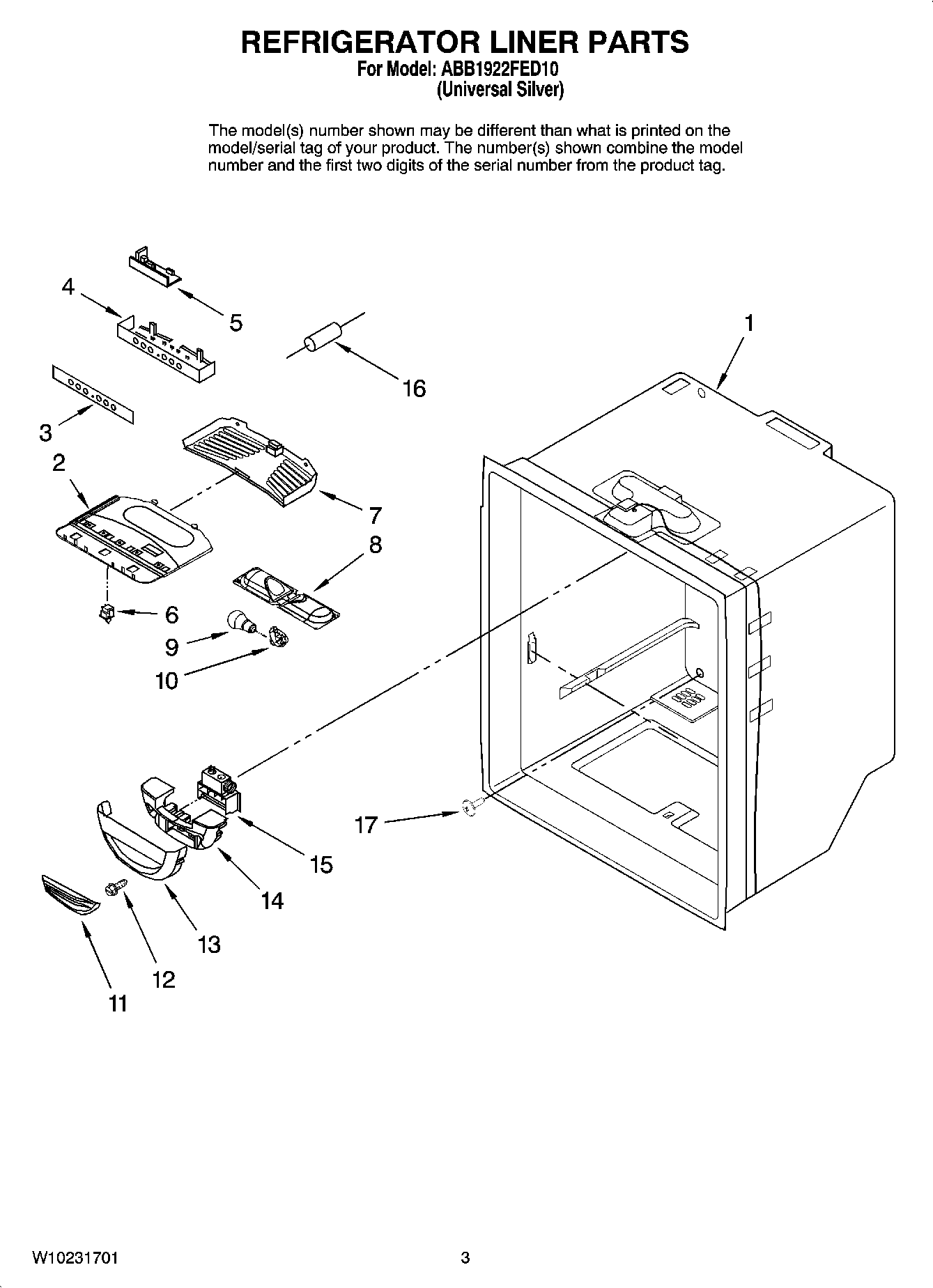 REFRIGERATOR LINER PARTS

For Model: ABB1922FED10
(Universal Silver)

The model(s) number shown may be different than what is printed on the model/serial tag of your product. The number(s) shown combine the model number and the first two digits of the serial number from the product tag.

4
5
1
16
3
2
7
8
6
9
10
17
15
14
13
12
11

W10231701

3