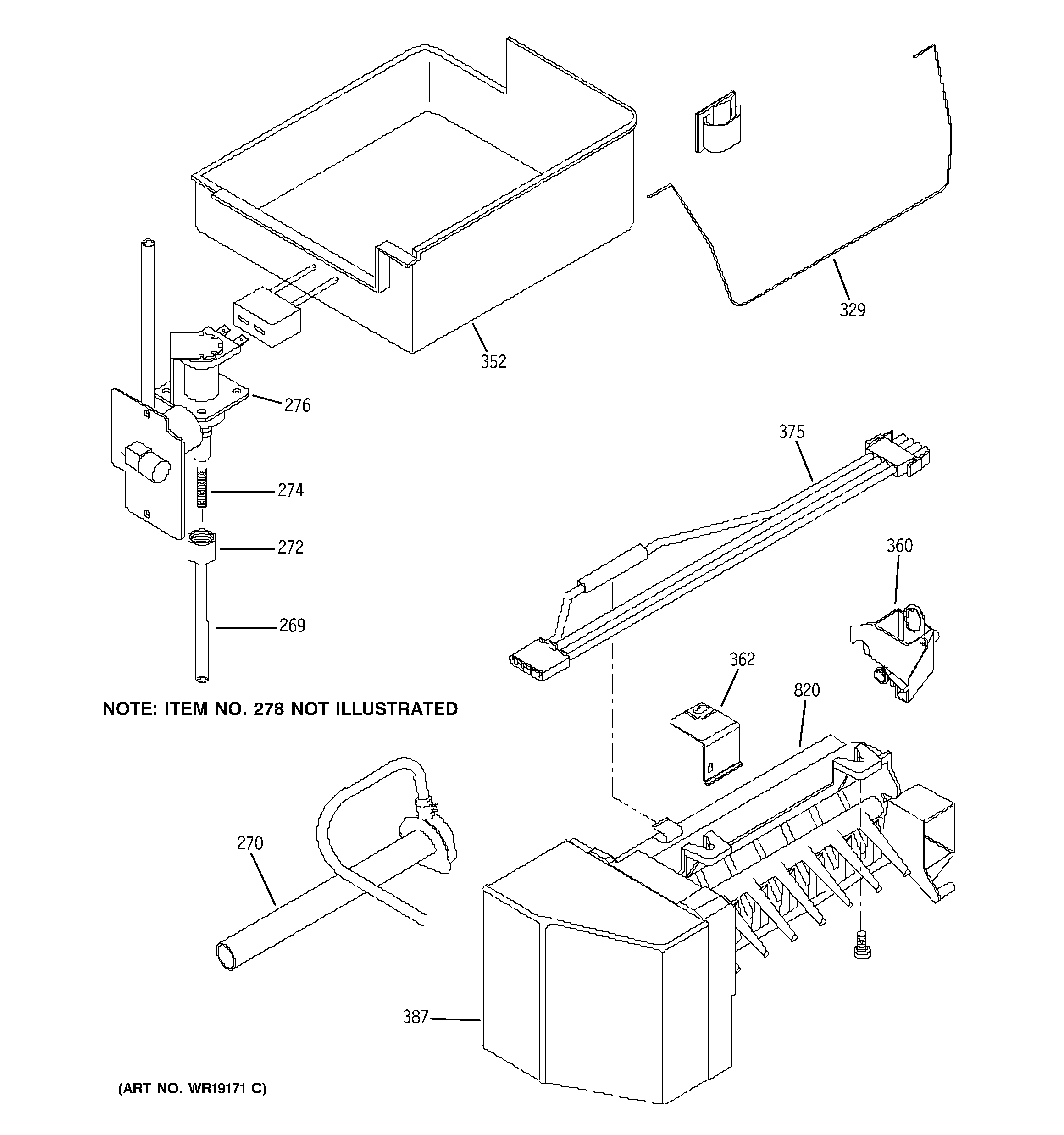 329

352

276

375

274

272

360

269

362

820

NOTE: ITEM NO. 278 NOT ILLUSTRATED

270

387

(ART NO. WR19171 C)